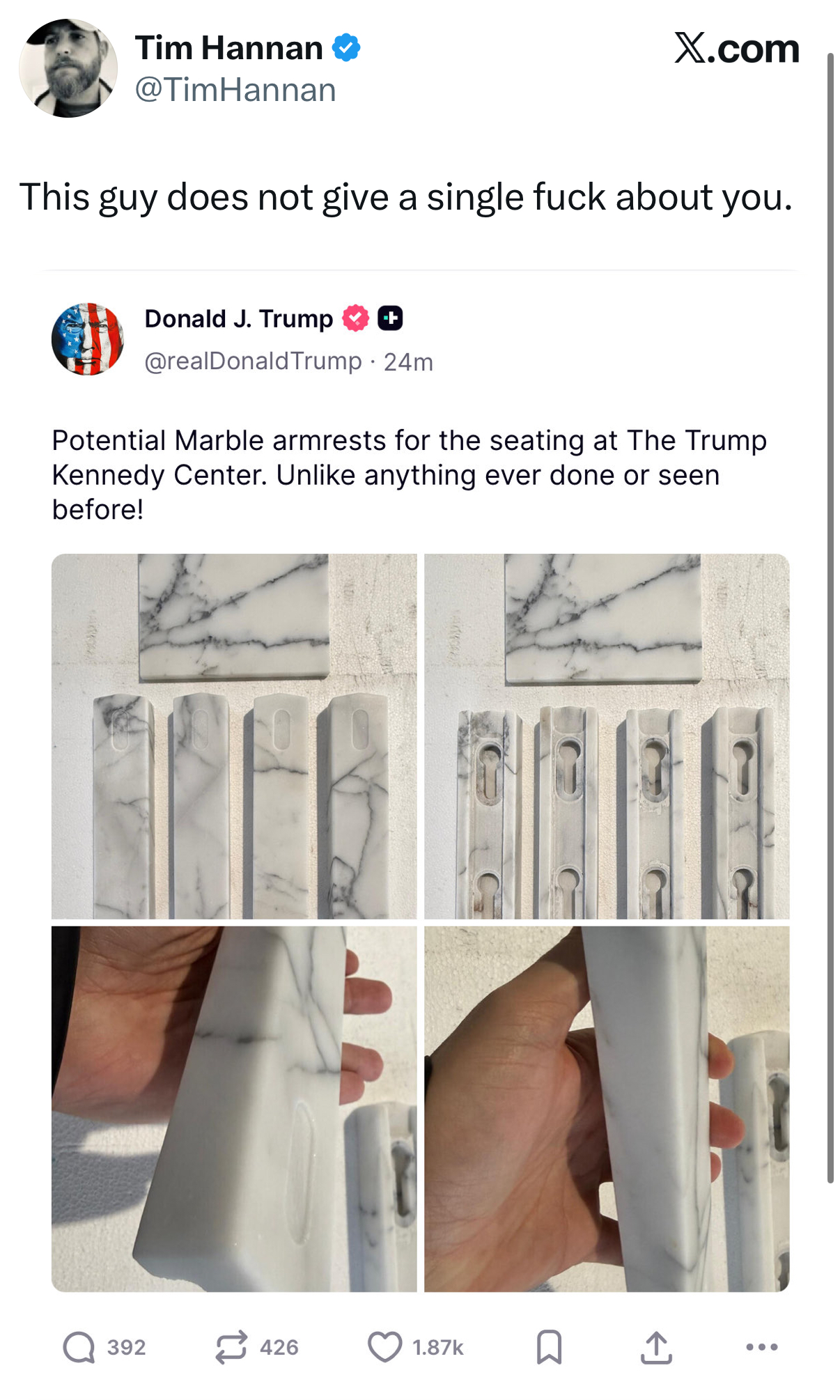 Tim Hannan
@TimHannan

X.com

This guy does not give a single fuck about you.

Donald J. Trump
@realDonaldTrump · 24m

Potential Marble armrests for the seating at The Trump Kennedy Center. Unlike anything ever done or seen before!

392 426 1.87k