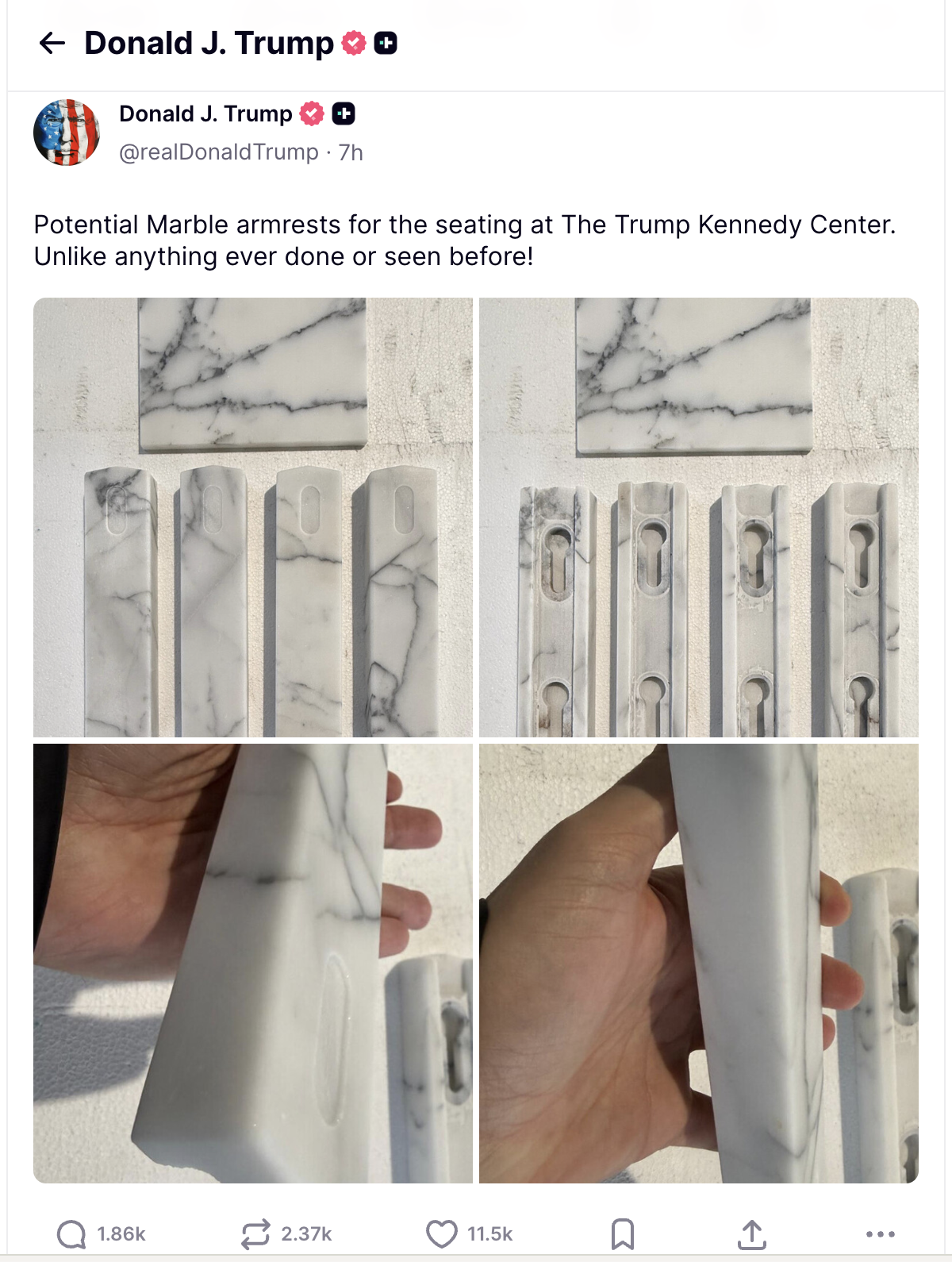 Donald J. Trump

Donald J. Trump
@realDonaldTrump · 7h

Potential Marble armrests for the seating at The Trump Kennedy Center. Unlike anything ever done or seen before!

1.86k 2.37k 11.5k