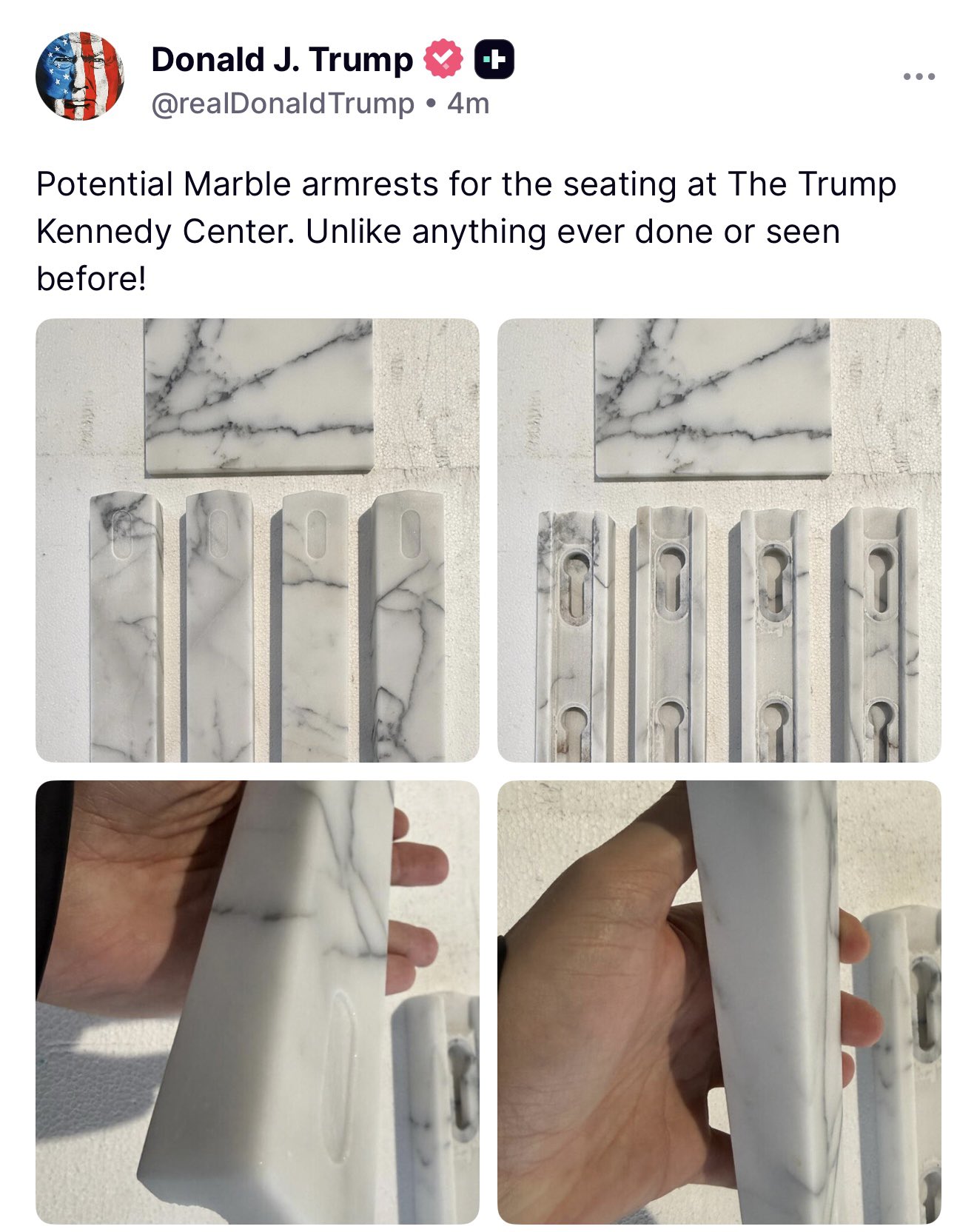 Donald J. Trump
@realDonaldTrump • 4m

Potential Marble armrests for the seating at The Trump Kennedy Center. Unlike anything ever done or seen before!