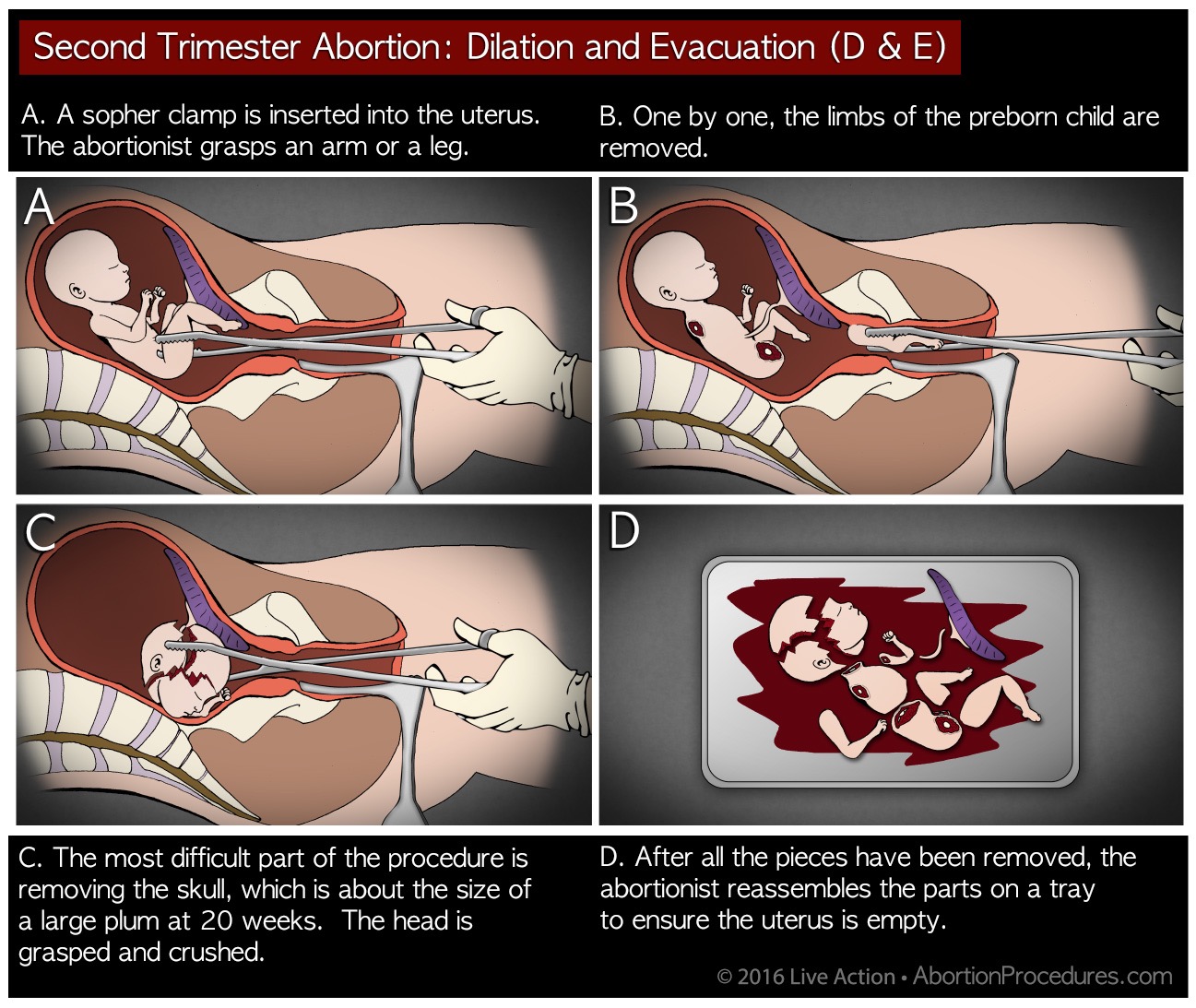 Second Trimester Abortion: Dilation and Evacuation (D & E)

A. A sopher clamp is inserted into the uterus. The abortionist grasps an arm or a leg.

B. One by one, the limbs of the preborn child are removed.

A

B

C

D

C. The most difficult part of the procedure is removing the skull, which is about the size of a large plum at 20 weeks. The head is grasped and crushed.

D. After all the pieces have been removed, the abortionist reassembles the parts on a tray to ensure the uterus is empty.

© 2016 Live Action • AbortionProcedures.com