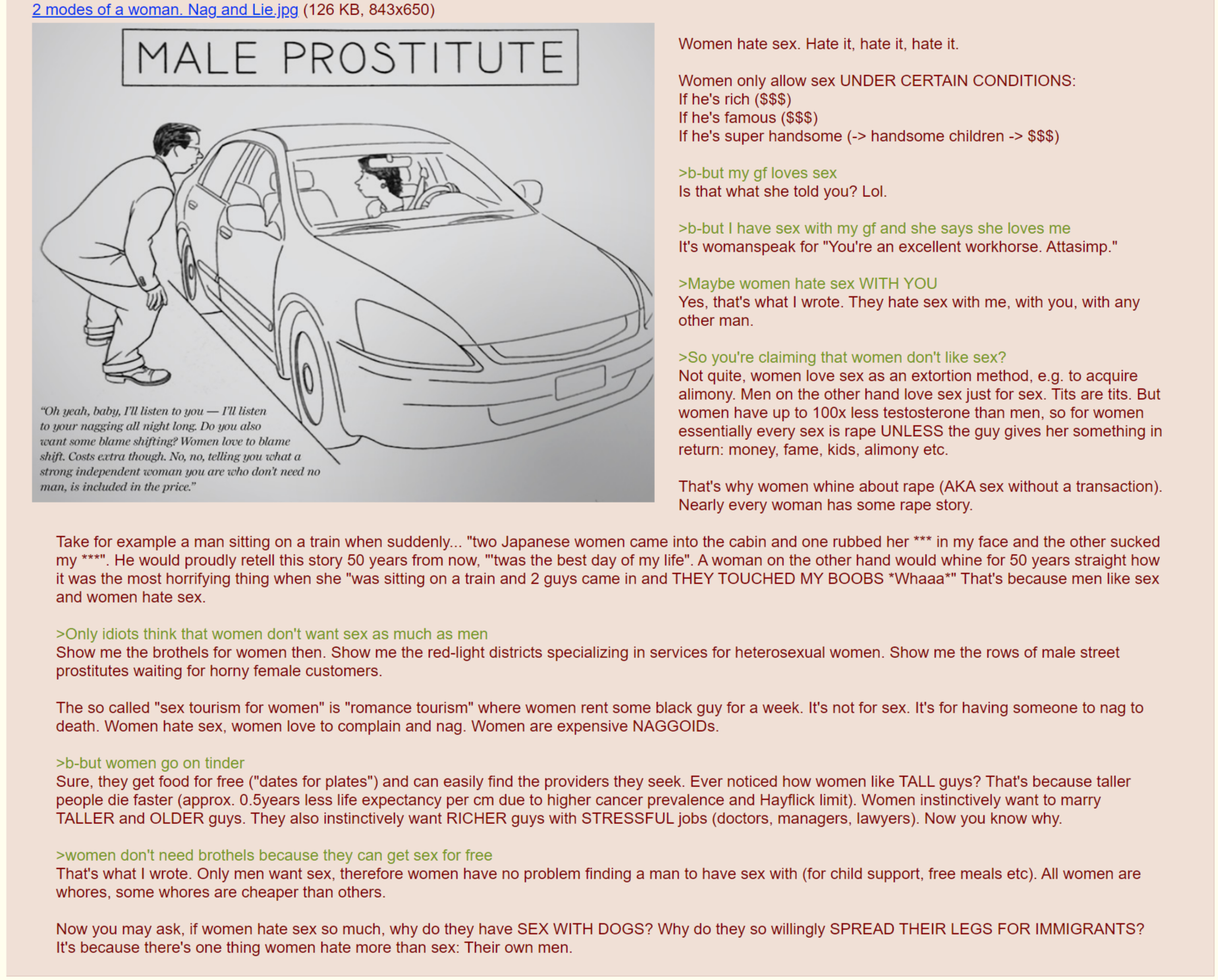 2 modes of a woman. Nag and Lie.jpg (126 KB, 843x650)

MALE PROSTITUTE

"Oh yeah, baby, I'll listen to you — I'll listen to your nagging all night long. Do you also want some blame shifting? Women love to blame shift. Costs extra though. No, no, telling you what a strong independent woman you are who don't need no man, is included in the price."

Women hate sex. Hate it, hate it, hate it.

Women only allow sex UNDER CERTAIN CONDITIONS:
If he's rich ($$$)
If he's famous ($$$)
If he's super handsome (-> handsome children -> $$$)

>b-but my gf loves sex
Is that what she told you? Lol.

>b-but I have sex with my gf and she says she loves me
It's womanspeak for "You're an excellent workhorse. Attasimp."

>Maybe women hate sex WITH YOU
Yes, that's what I wrote. They hate sex with me, with you, with any other man.

>So you're claiming that women don't like sex?
Not quite, women love sex as an extortion method, e.g. to acquire alimony. Men on the other hand love sex just for sex. Tits are tits. But women have up to 100x less testosterone than men, so for women essentially every sex is rape UNLESS the guy gives her something in return: money, fame, kids, alimony etc.

That's why women whine about rape (AKA sex without a transaction). Nearly every woman has some rape story.

Take for example a man sitting on a train when suddenly... "two Japanese women came into the cabin and one rubbed her *** in my face and the other sucked my ***". He would proudly retell this story 50 years from now, "'twas the best day of my life". A woman on the other hand would whine for 50 years straight how it was the most horrifying thing when she "was sitting on a train and 2 guys came in and THEY TOUCHED MY BOOBS *Whaaa*" That's because men like sex and women hate sex.

>Only idiots think that women don't want sex as much as men
Show me the brothels for women then. Show me the red-light districts specializing in services for heterosexual women. Show me the rows of male street prostitutes waiting for horny female customers.

The so called "sex tourism for women" is "romance tourism" where women rent some black guy for a week. It's not for sex. It's for having someone to nag to death. Women hate sex, women love to complain and nag. Women are expensive NAGGOIDs.

>b-but women go on tinder
Sure, they get food for free ("dates for plates") and can easily find the providers they seek. Ever noticed how women like TALL guys? That's because taller people die faster (approx. 0.5years less life expectancy per cm due to higher cancer prevalence and Hayflick limit). Women instinctively want to marry TALLER and OLDER guys. They also instinctively want RICHER guys with STRESSFUL jobs (doctors, managers, lawyers). Now you know why.

>women don't need brothels because they can get sex for free
That's what I wrote. Only men want sex, therefore women have no problem finding a man to have sex with (for child support, free meals etc). All women are whores, some whores are cheaper than others.

Now you may ask, if women hate sex so much, why do they have SEX WITH DOGS? Why do they so willingly SPREAD THEIR LEGS FOR IMMIGRANTS? It's because there's one thing women hate more than sex: Their own men.