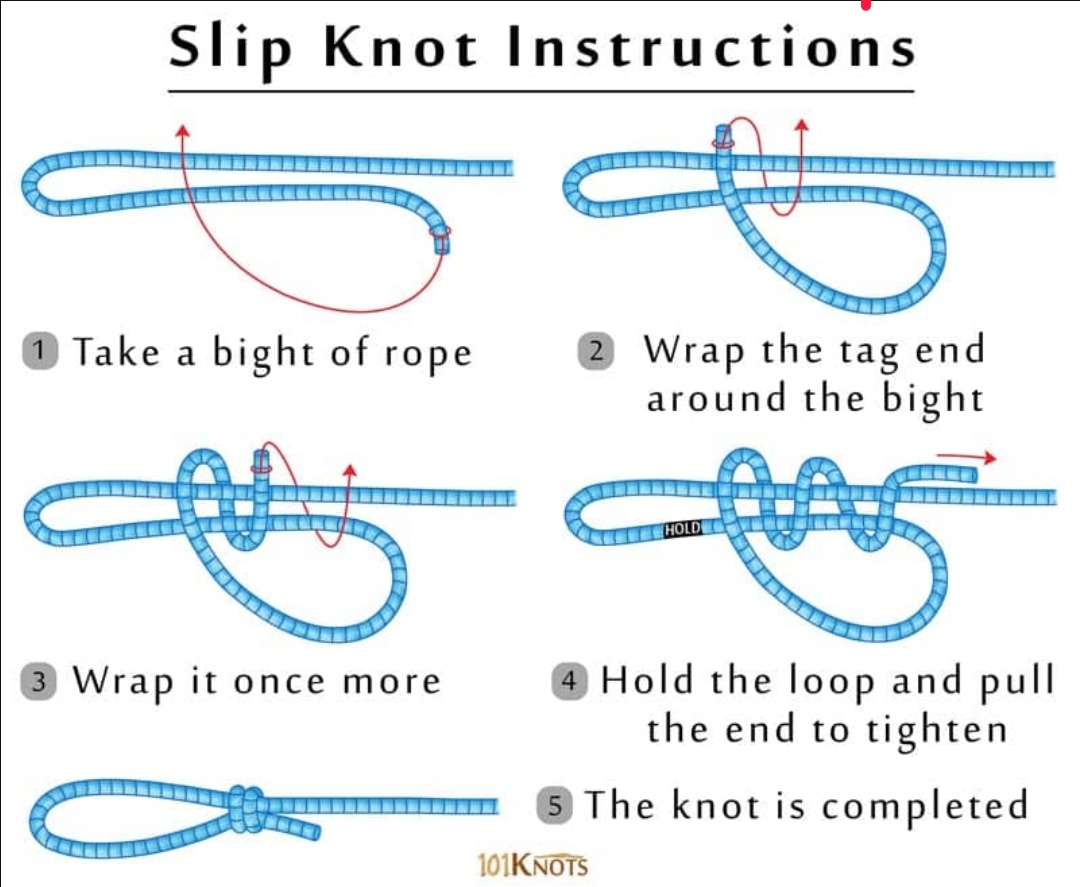 Slip Knot Instructions

1 Take a bight of rope

2 Wrap the tag end around the bight

3 Wrap it once more

HOLD

4 Hold the loop and pull the end to tighten

5 The knot is completed

101KNOTS