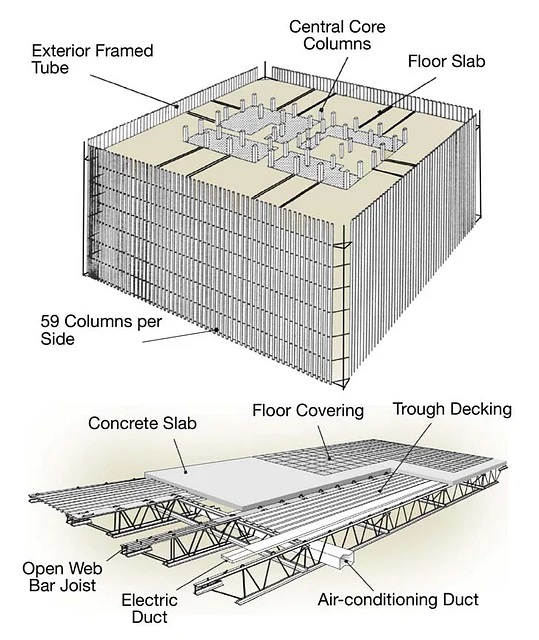 Exterior Framed Tube

Central Core Columns

Floor Slab

59 Columns per Side

Concrete Slab

Floor Covering

Trough Decking

Open Web Bar Joist

Electric Duct

Air-conditioning Duct