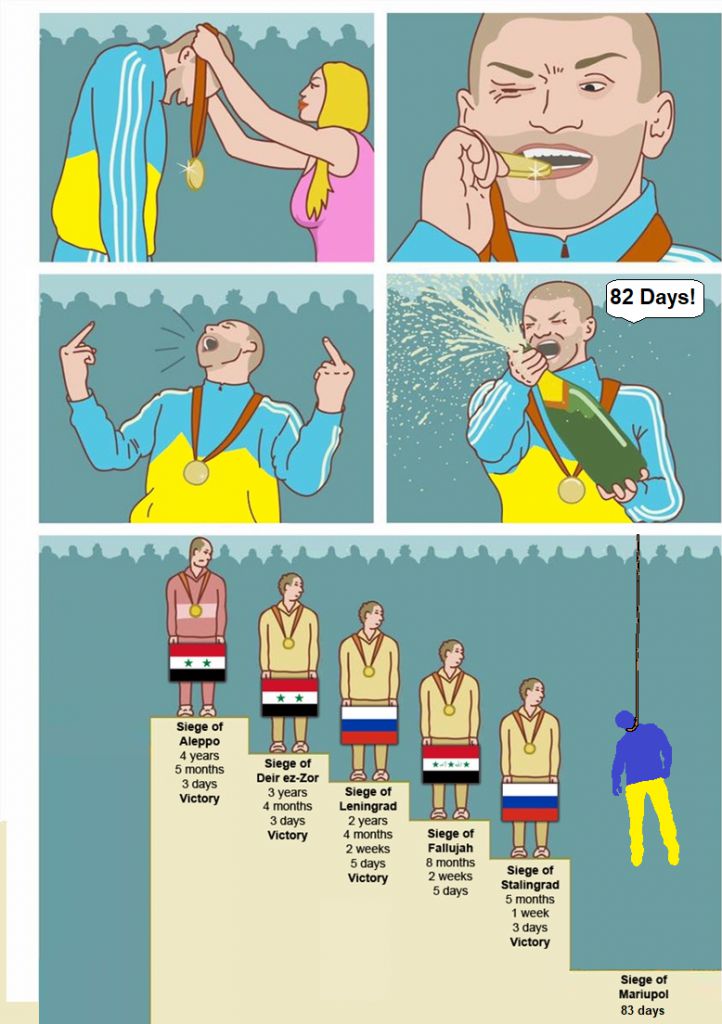 82 Days!

Siege of Aleppo
4 years
5 months
3 days
Victory

Siege of Deir ez-Zor
3 years
4 months
3 days
Victory

Siege of Leningrad
2 years
4 months
2 weeks
5 days
Victory

Siege of Fallujah
8 months
2 weeks
5 days

Siege of Stalingrad
5 months
1 week
3 days
Victory

Siege of Mariupol
83 days