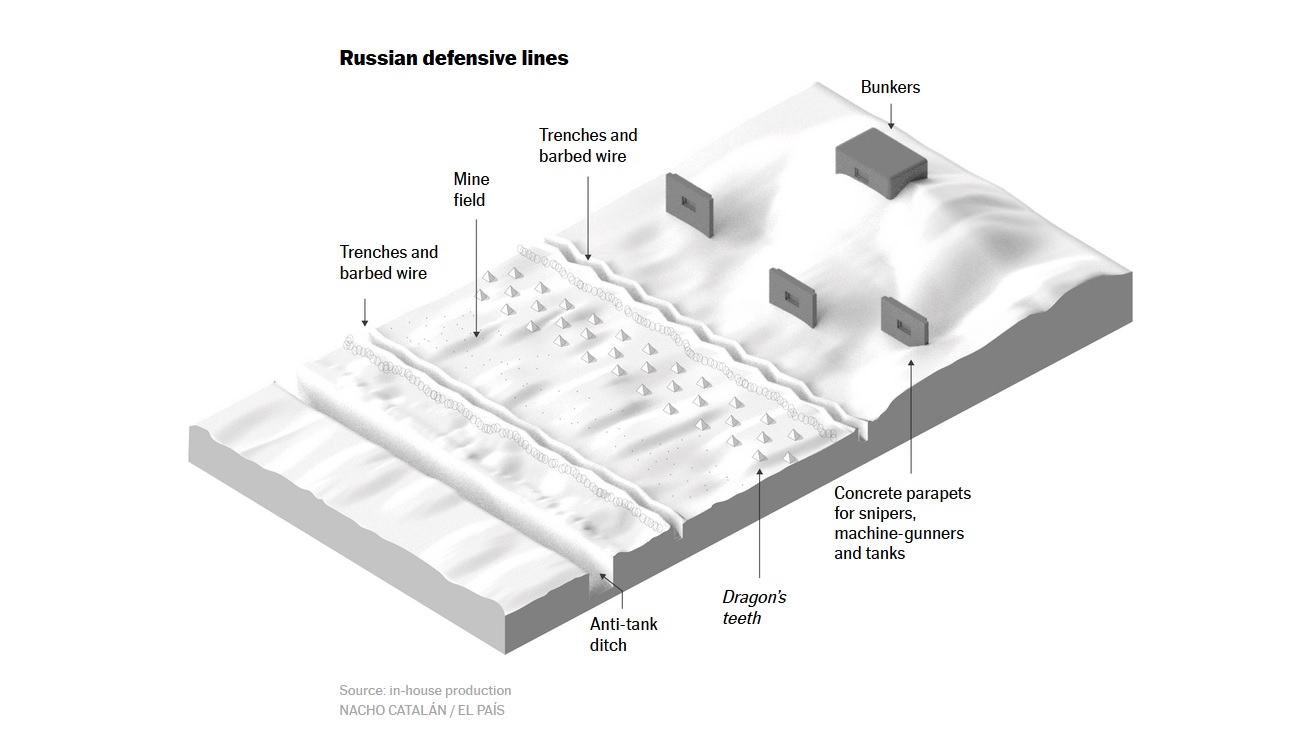 Russian defensive lines

Bunkers

Trenches and barbed wire

Mine field

Trenches and barbed wire

Concrete parapets for snipers, machine-gunners and tanks

Dragon's teeth

Anti-tank ditch

Source: in-house production
NACHO CATALÁN / EL PAÍS