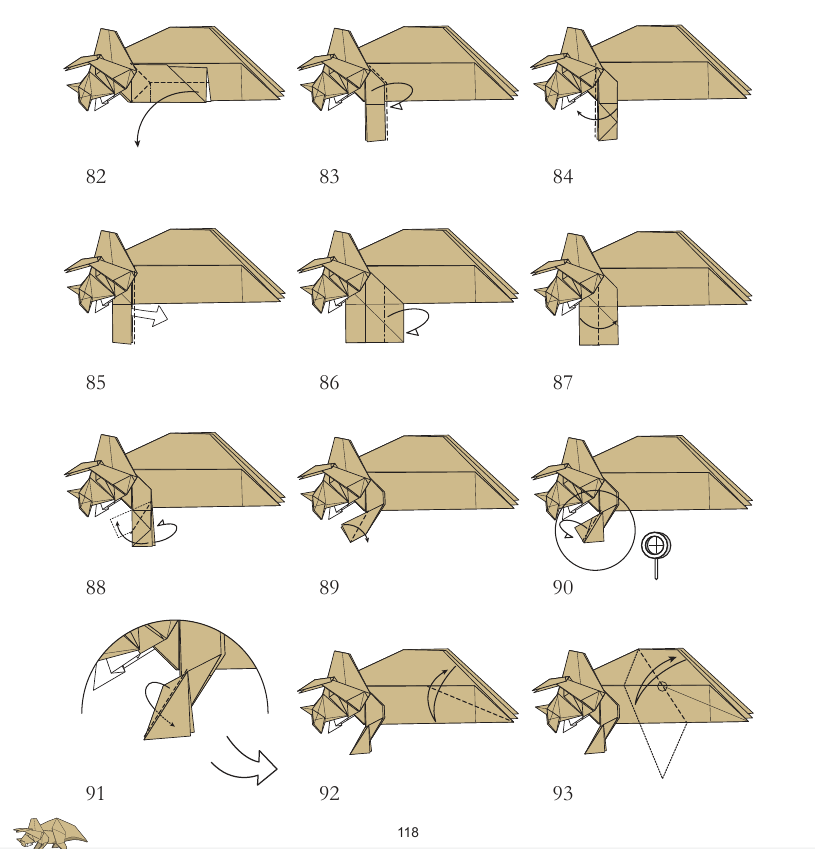 82

83

84

85

86

87

88

89

90

91

92

93

118