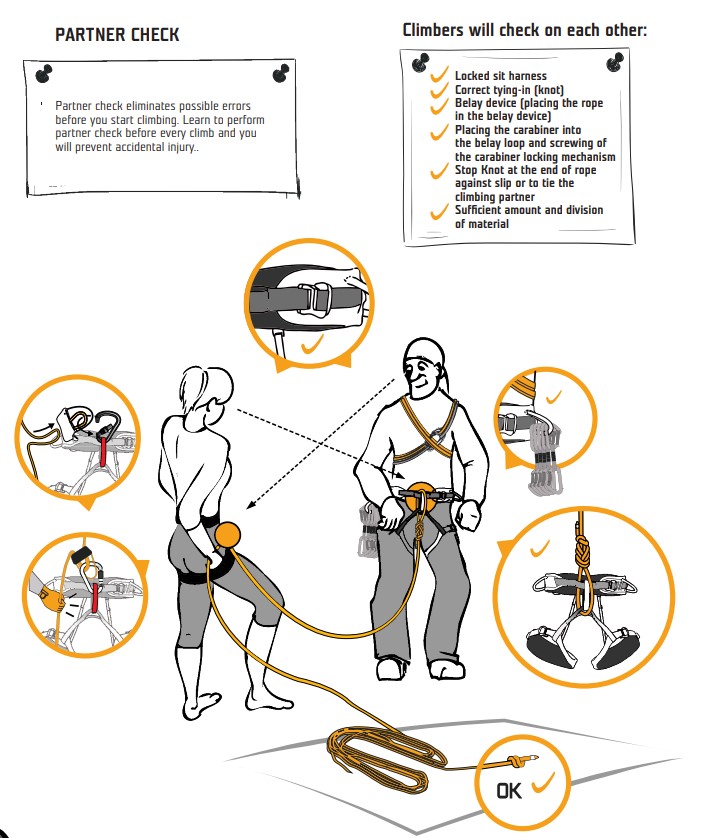 PARTNER CHECK

Partner check eliminates possible errors before you start climbing. Learn to perform partner check before every climb and you will prevent accidental injury..

Climbers will check on each other:

Locked sit harness
Correct tying-in (knot)
Belay device (placing the rope in the belay device)
Placing the carabiner into the belay loop and screwing of the carabiner locking mechanism
Stop Knot at the end of rope against slip or to tie the climbing partner
Sufficient amount and division of material

OK