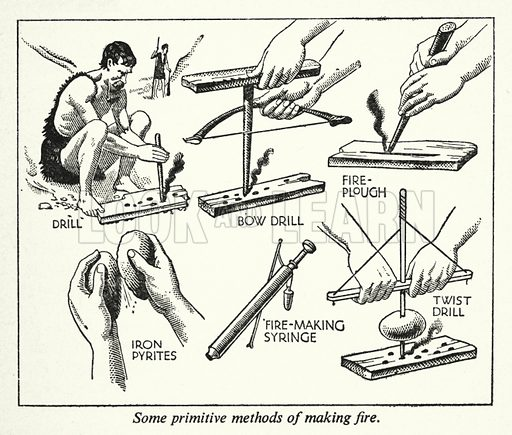 DRILL

BOW DRILL

FIRE-PLOUGH

LOOK AND LEARN

IRON PYRITES

FIRE-MAKING SYRINGE

TWIST DRILL

Some primitive methods of making fire.