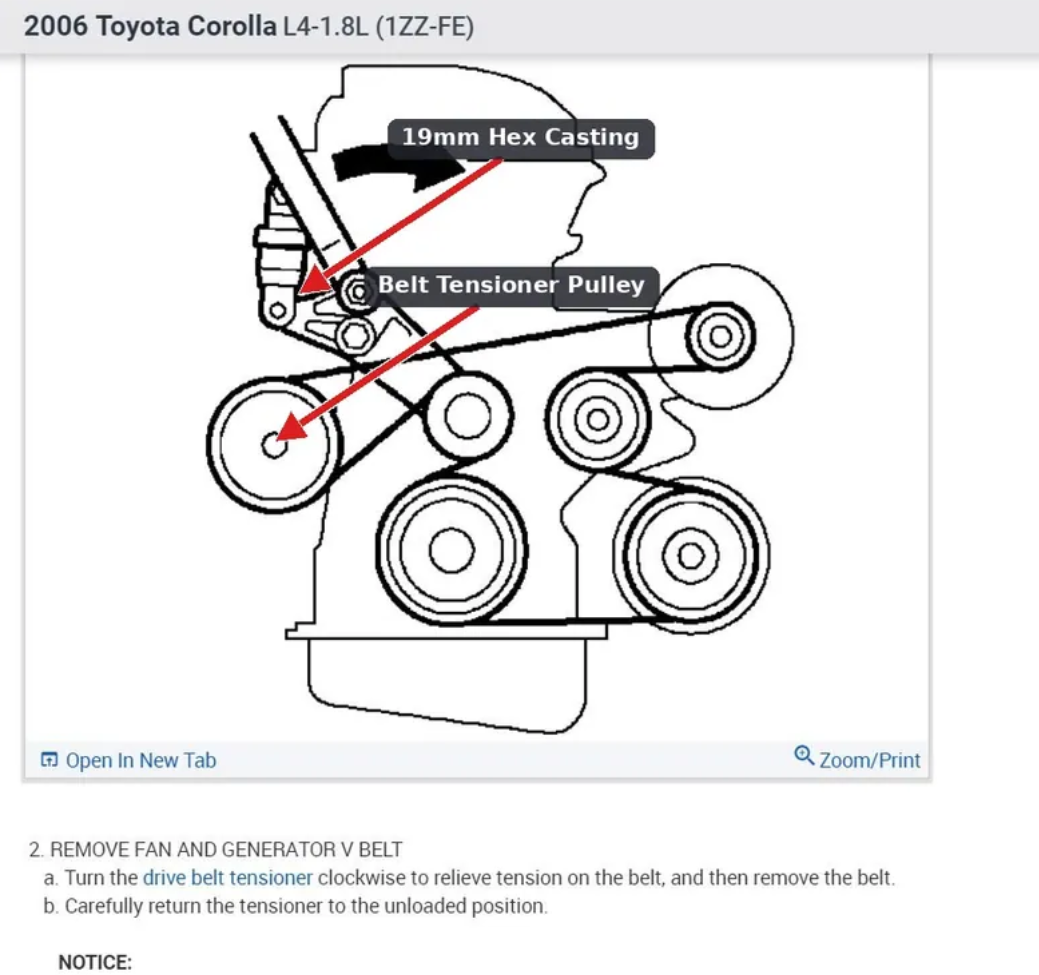 2006 Toyota Corolla L4-1.8L (1ZZ-FE)

19mm Hex Casting

Belt Tensioner Pulley

Open In New Tab

Zoom/Print

2. REMOVE FAN AND GENERATOR V BELT

a. Turn the drive belt tensioner clockwise to relieve tension on the belt, and then remove the belt.

b. Carefully return the tensioner to the unloaded position.

NOTICE: