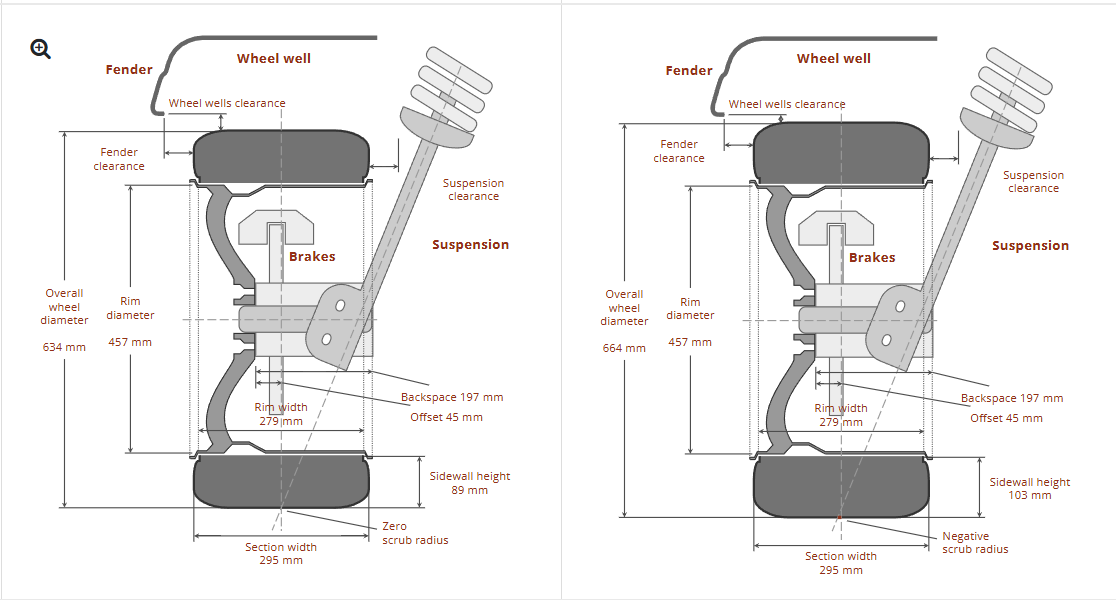 Fender
Wheel well
Wheel wells clearance
Fender clearance
Suspension clearance
Suspension
Brakes
Overall wheel diameter
634 mm
Rim diameter
457 mm
Backspace 197 mm
Offset 45 mm
Rim width
279 mm
Sidewall height
89 mm
Zero scrub radius
Section width
295 mm

Fender
Wheel well
Wheel wells clearance
Fender clearance
Suspension clearance
Suspension
Brakes
Overall wheel diameter
664 mm
Rim diameter
457 mm
Backspace 197 mm
Offset 45 mm
Rim width
279 mm
Sidewall height
103 mm
Negative scrub radius
Section width
295 mm