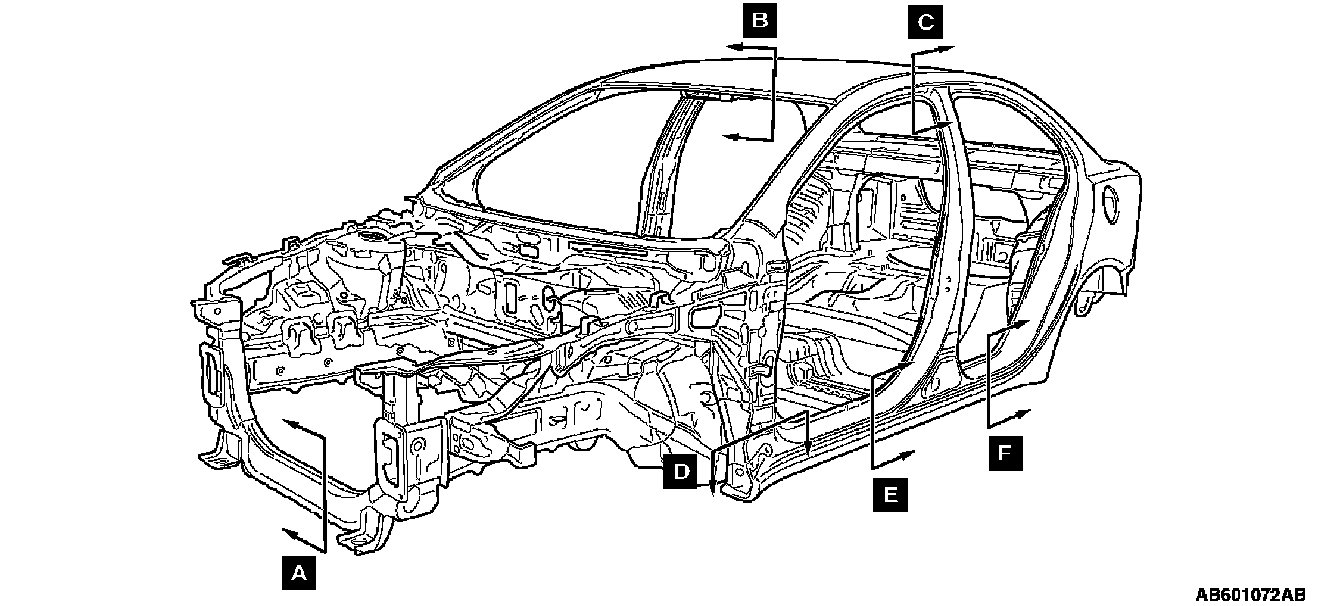 B
C
D
E
F
A
AB601072AB