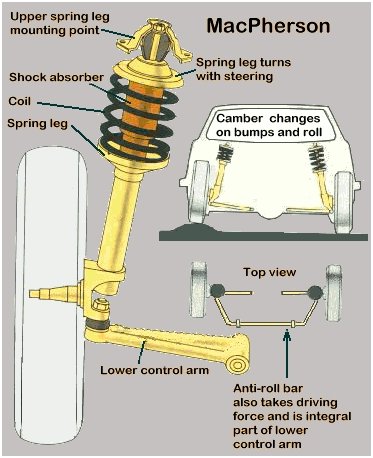 MacPherson

Upper spring leg mounting point

Spring leg turns with steering

Shock absorber

Coil

Spring leg

Camber changes on bumps and roll

Top view

Lower control arm

Anti-roll bar also takes driving force and is integral part of lower control arm