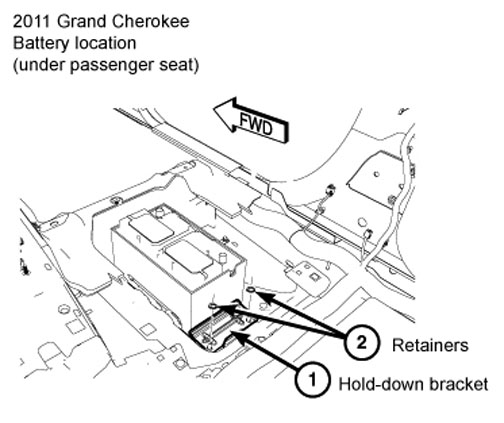 2011 Grand Cherokee
Battery location
(under passenger seat)

FWD

2 Retainers

1 Hold-down bracket