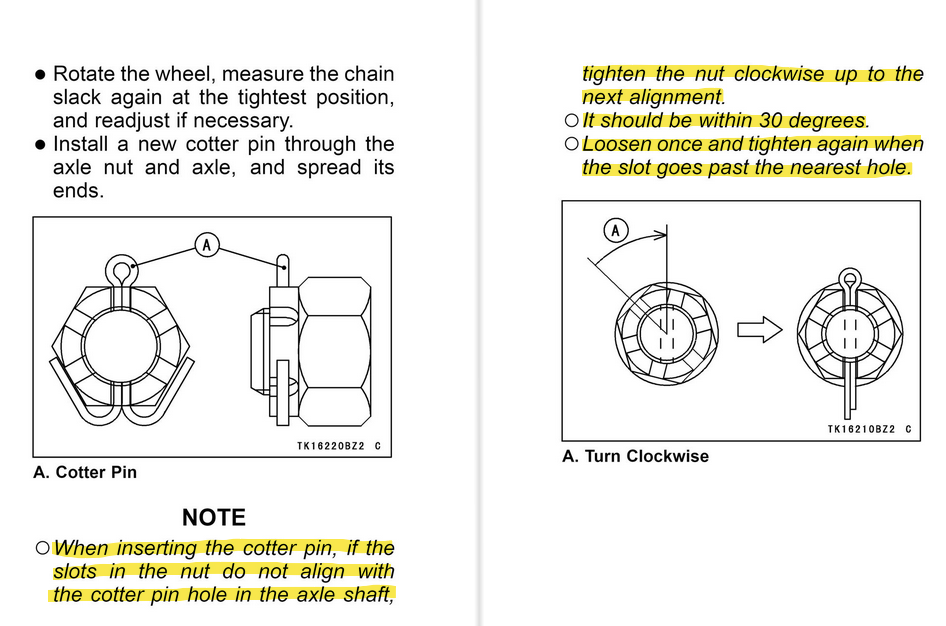 ● Rotate the wheel, measure the chain slack again at the tightest position, and readjust if necessary.
● Install a new cotter pin through the axle nut and axle, and spread its ends.

A

TK16220BZ2 C

A. Cotter Pin

NOTE

○ When inserting the cotter pin, if the slots in the nut do not align with the cotter pin hole in the axle shaft, tighten the nut clockwise up to the next alignment.
○ It should be within 30 degrees.
○ Loosen once and tighten again when the slot goes past the nearest hole.

A

TK16210BZ2 C

A. Turn Clockwise