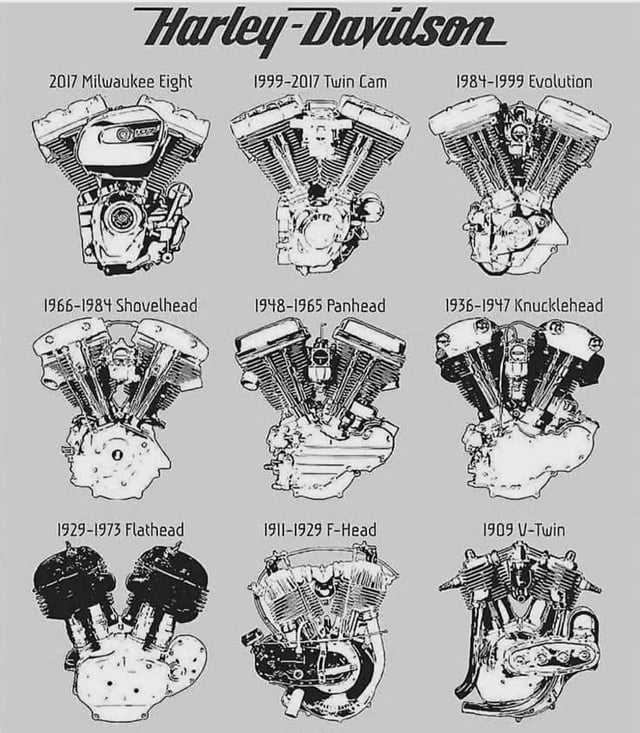 Harley-Davidson

2017 Milwaukee Eight

1999-2017 Twin Cam

1984-1999 Evolution

1966-1984 Shovelhead

1948-1965 Panhead

1936-1947 Knucklehead

1929-1973 Flathead

1911-1929 F-Head

1909 V-Twin