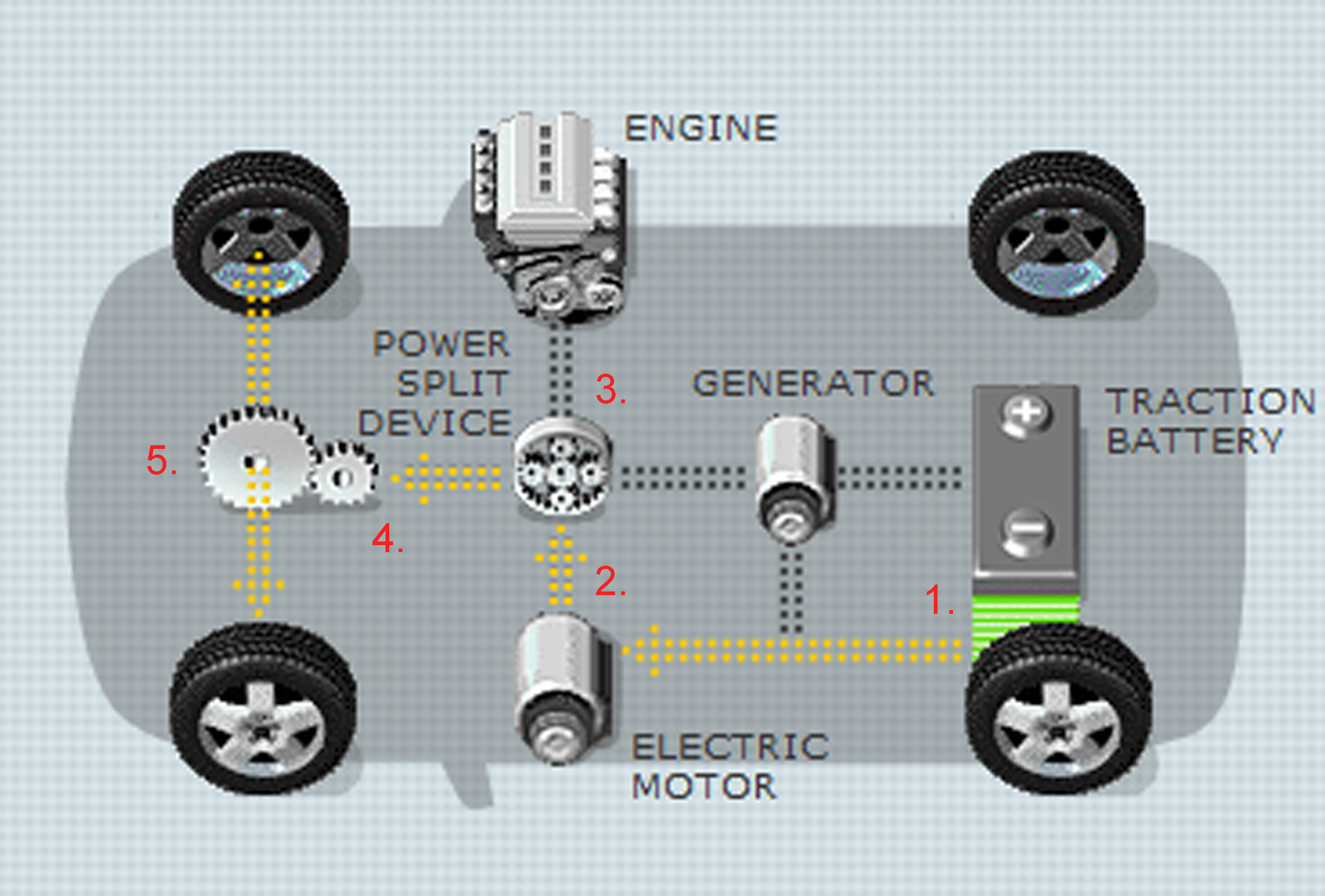 ENGINE

POWER SPLIT DEVICE

3.

GENERATOR

TRACTION BATTERY

5.

4.

2.

1.

ELECTRIC MOTOR