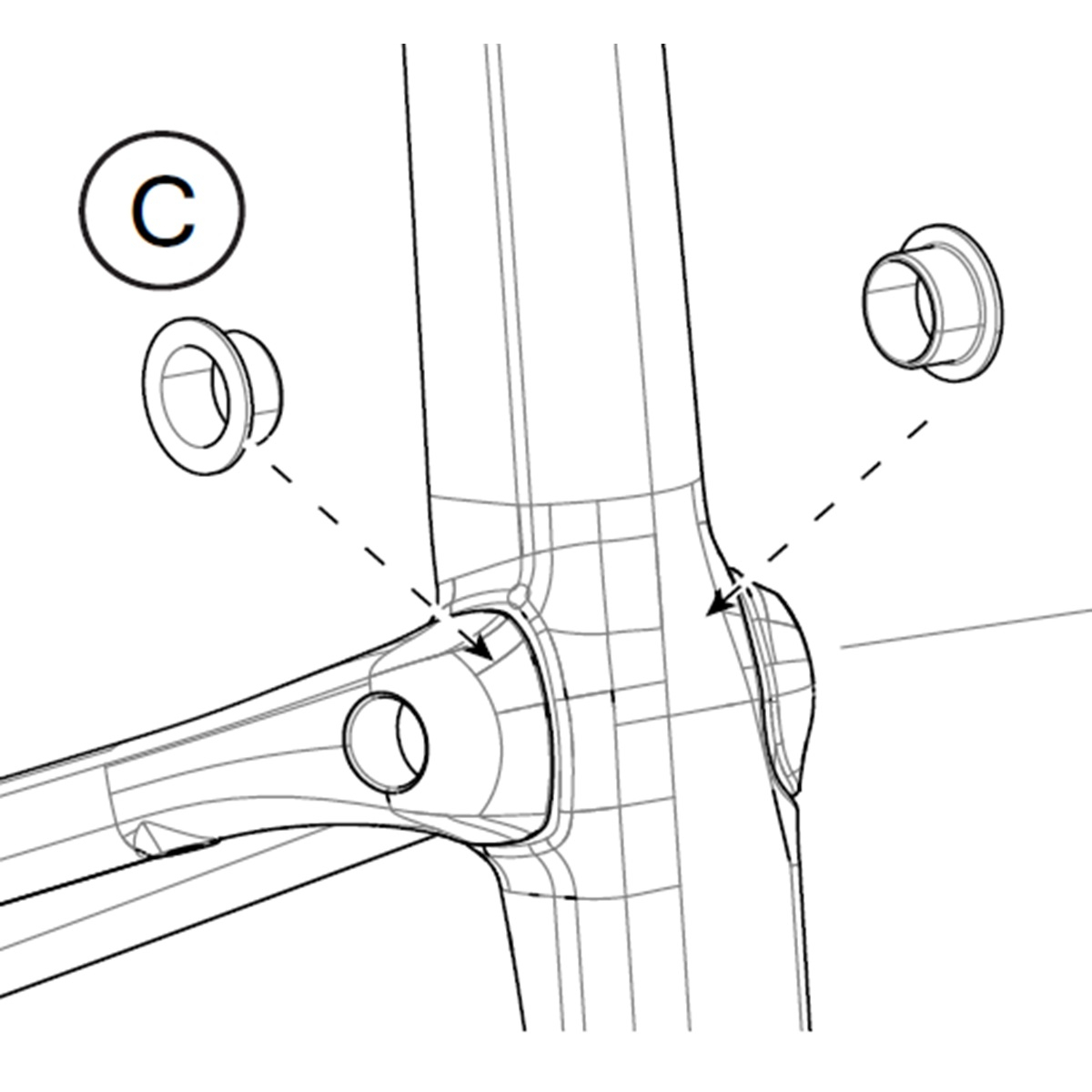 C