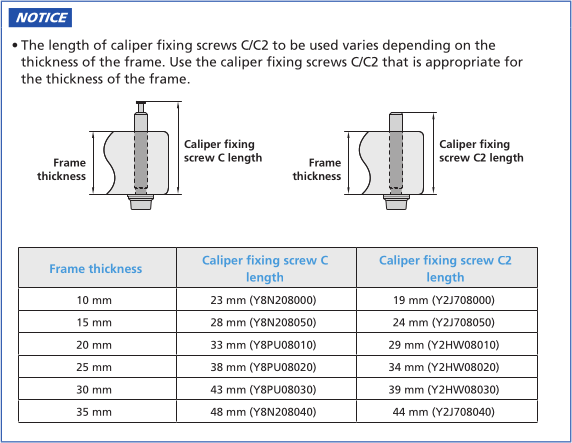 NOTICE

• The length of caliper fixing screws C/C2 to be used varies depending on the thickness of the frame. Use the caliper fixing screws C/C2 that is appropriate for the thickness of the frame.

Frame thickness

Caliper fixing screw C length

Frame thickness

Caliper fixing screw C2 length

| Frame thickness | Caliper fixing screw C length | Caliper fixing screw C2 length |
|---|---|---|
| 10 mm | 23 mm (Y8N208000) | 19 mm (Y2J708000) |
| 15 mm | 28 mm (Y8N208050) | 24 mm (Y2J708050) |
| 20 mm | 33 mm (Y8PU08010) | 29 mm (Y2HW08010) |
| 25 mm | 38 mm (Y8PU08020) | 34 mm (Y2HW08020) |
| 30 mm | 43 mm (Y8PU08030) | 39 mm (Y2HW08030) |
| 35 mm | 48 mm (Y8N208040) | 44 mm (Y2J708040) |