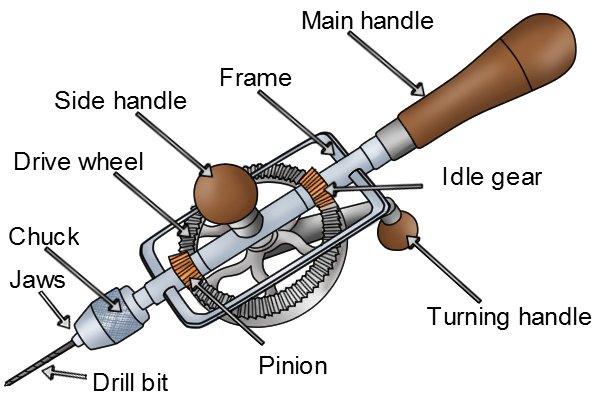 Main handle
Frame
Side handle
Drive wheel
Idle gear
Chuck
Jaws
Turning handle
Pinion
Drill bit