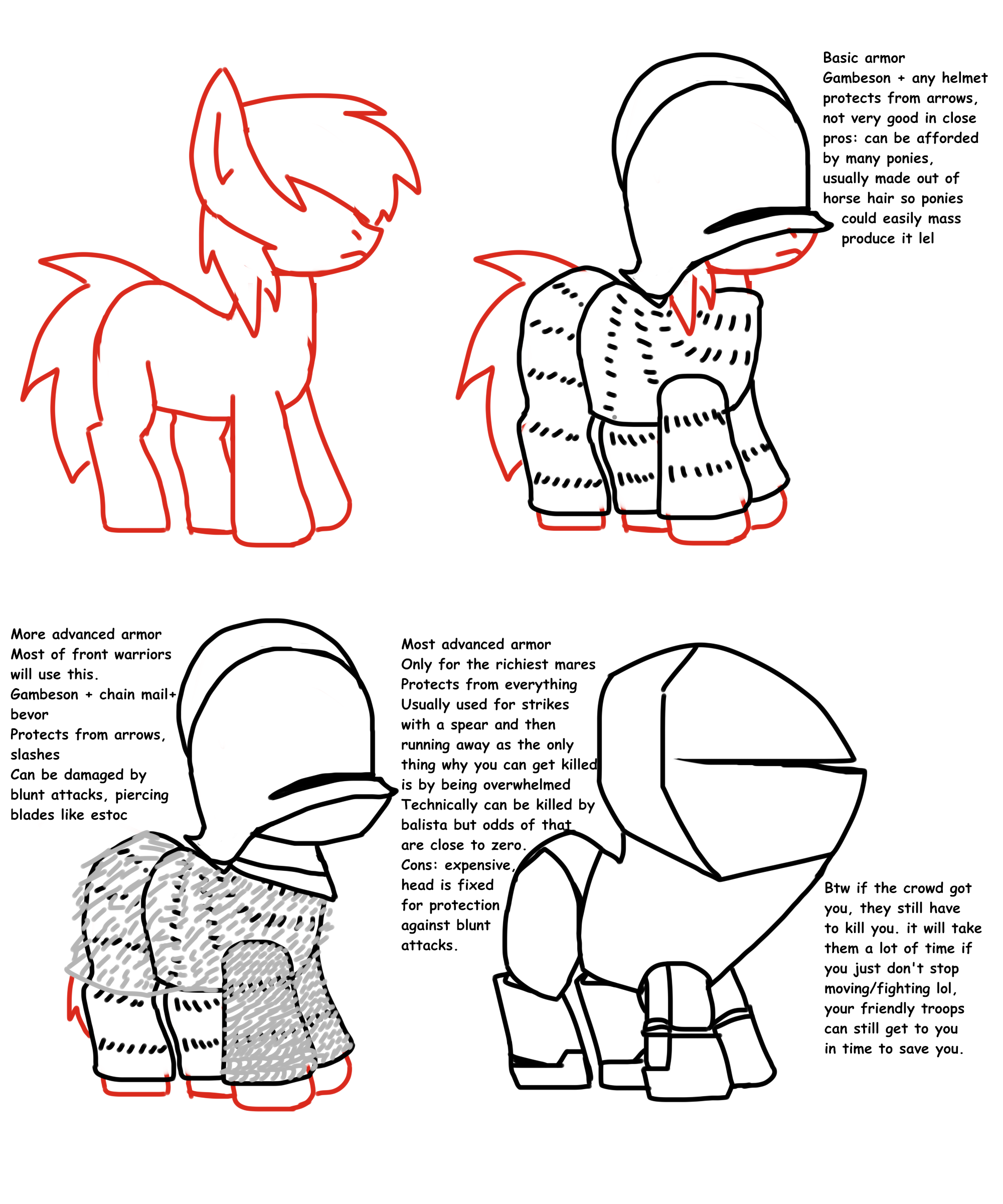 Basic armor
Gambeson + any helmet
protects from arrows,
not very good in close
pros: can be afforded
by many ponies,
usually made out of
horse hair so ponies
could easily mass
produce it lel

More advanced armor
Most of front warriors
will use this.
Gambeson + chain mail+
bevor
Protects from arrows,
slashes
Can be damaged by
blunt attacks, piercing
blades like estoc

Most advanced armor
Only for the richiest mares
Protects from everything
Usually used for strikes
with a spear and then
running away as the only
thing why you can get killed
is by being overwhelmed
Technically can be killed by
balista but odds of that
are close to zero.
Cons: expensive,
head is fixed
for protection
against blunt
attacks.

Btw if the crowd got
you, they still have
to kill you. it will take
them a lot of time if
you just don't stop
moving/fighting lol,
your friendly troops
can still get to you
in time to save you.