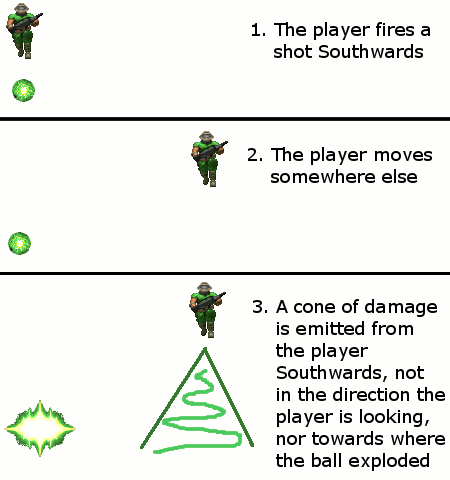 1. The player fires a shot Southwards

2. The player moves somewhere else

3. A cone of damage is emitted from the player Southwards, not in the direction the player is looking, nor towards where the ball exploded