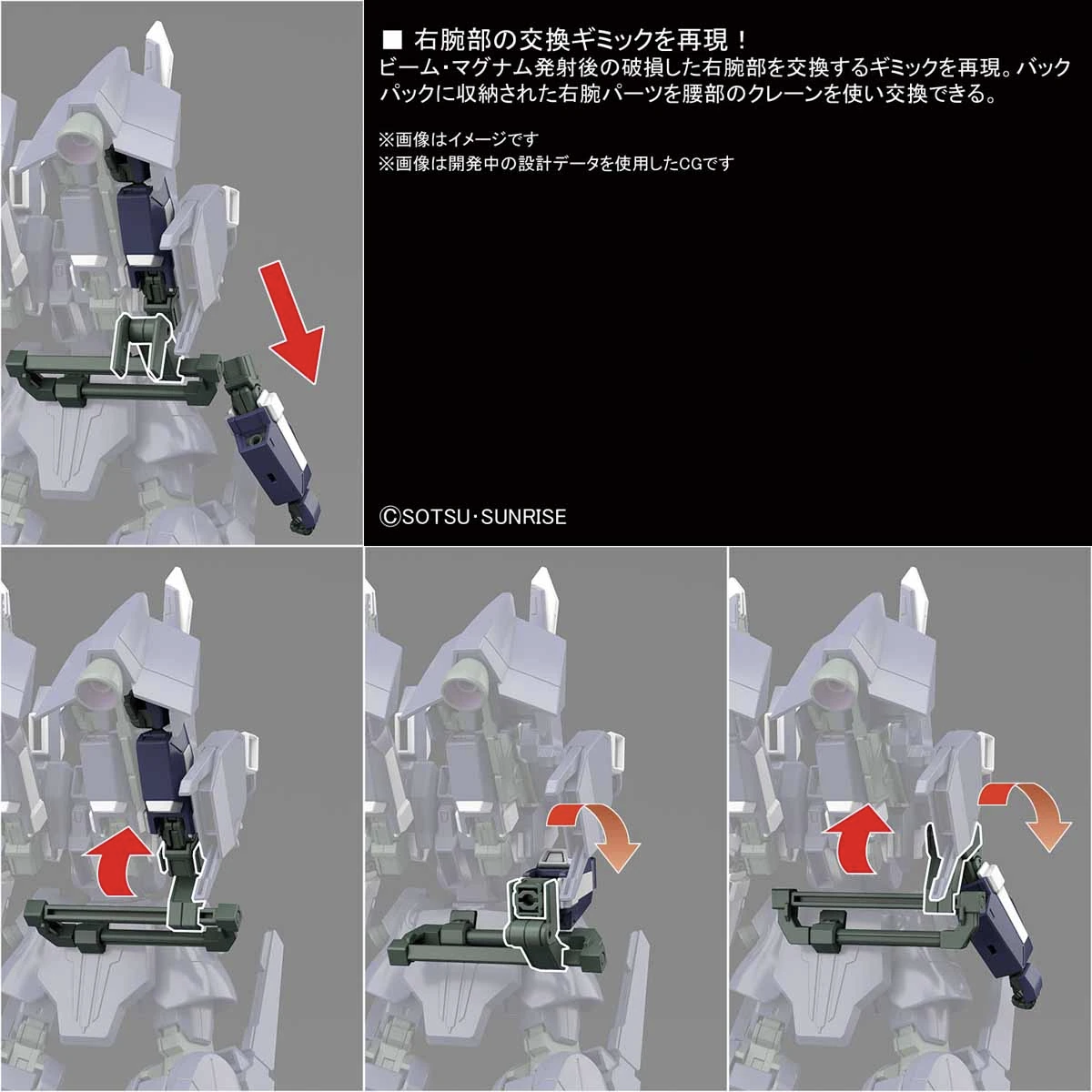 ■ 右腕部の交換ギミックを再現！
ビーム･マグナム発射後の破損した右腕部を交換するギミックを再現。バックパックに収納された右腕パーツを腰部のクレーンを使い交換できる。

※画像はイメージです
※画像は開発中の設計データを使用したCGです

©SOTSU･SUNRISE