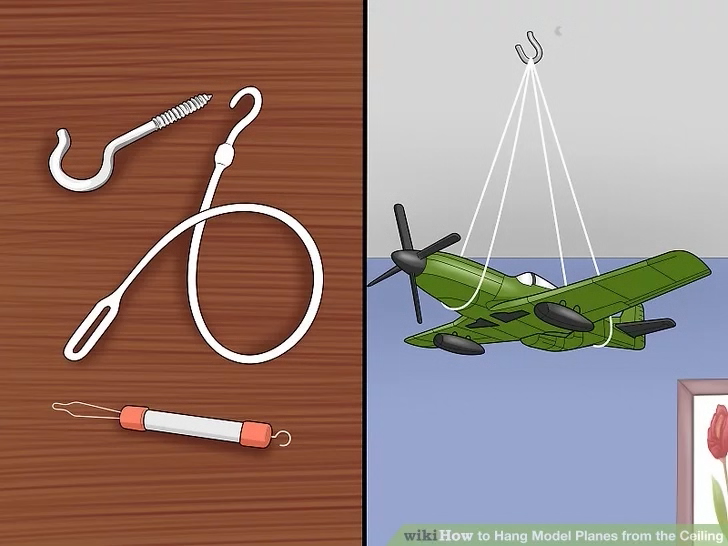 wikiHow to Hang Model Planes from the Ceiling