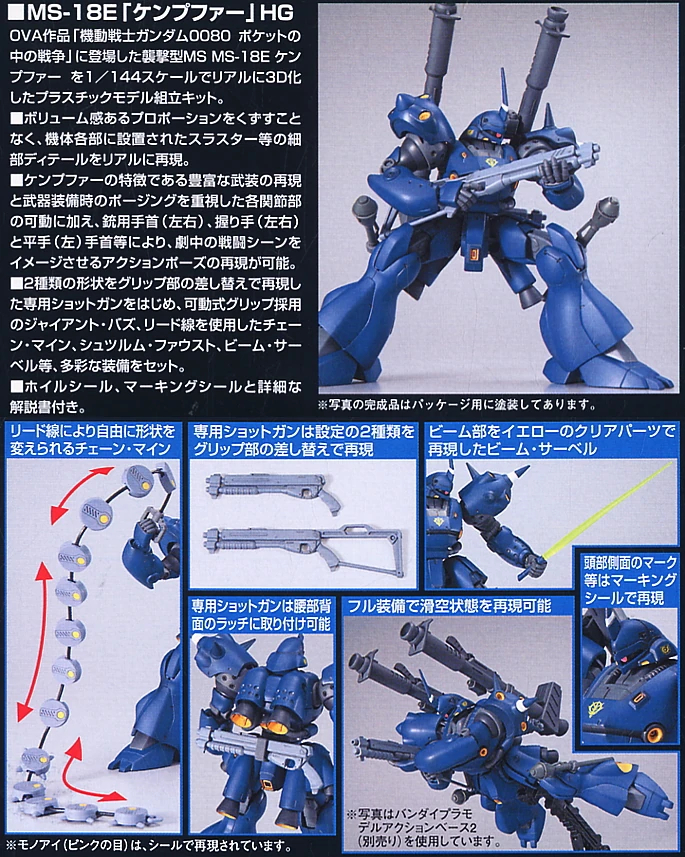 ■MS-18E「ケンプファー」HG

OVA作品「機動戦士ガンダム0080 ポケットの中の戦争」に登場した襲撃型MS MS-18E ケンプファー を1／144スケールでリアルに3D化したプラスチックモデル組立キット。

■ボリューム感あるプロポーションをくずすことなく、機体各部に設置されたスラスター等の細部ディテールをリアルに再現。

■ケンプファーの特徴である豊富な武装の再現と武器装備時のポージングを重視した各関節部の可動に加え、銃用手首（左右）、握り手（左右）と平手（左）手首等により、劇中の戦闘シーンをイメージさせるアクションポーズの再現が可能。

■2種類の形状をグリップ部の差し替えで再現した専用ショットガンをはじめ、可動式グリップ採用のジャイアント・バズ、リード線を使用したチェーン・マイン、シュツルム・ファウスト、ビーム・サーベル等、多彩な装備をセット。

■ホイルシール、マーキングシールと詳細な解説書付き。

※写真の完成品はパッケージ用に塗装してあります。

リード線により自由に形状を変えられるチェーン・マイン

専用ショットガンは設定の2種類をグリップ部の差し替えで再現

ビーム部をイエローのクリアパーツで再現したビーム・サーベル

頭部側面のマーク等はマーキングシールで再現

専用ショットガンは腰部背面のラッチに取り付け可能

フル装備で滑空状態を再現可能

※写真はバンダイプラモデルアクションベース2（別売り）を使用しています。

※モノアイ（ピンクの目）は、シールで再現されています。