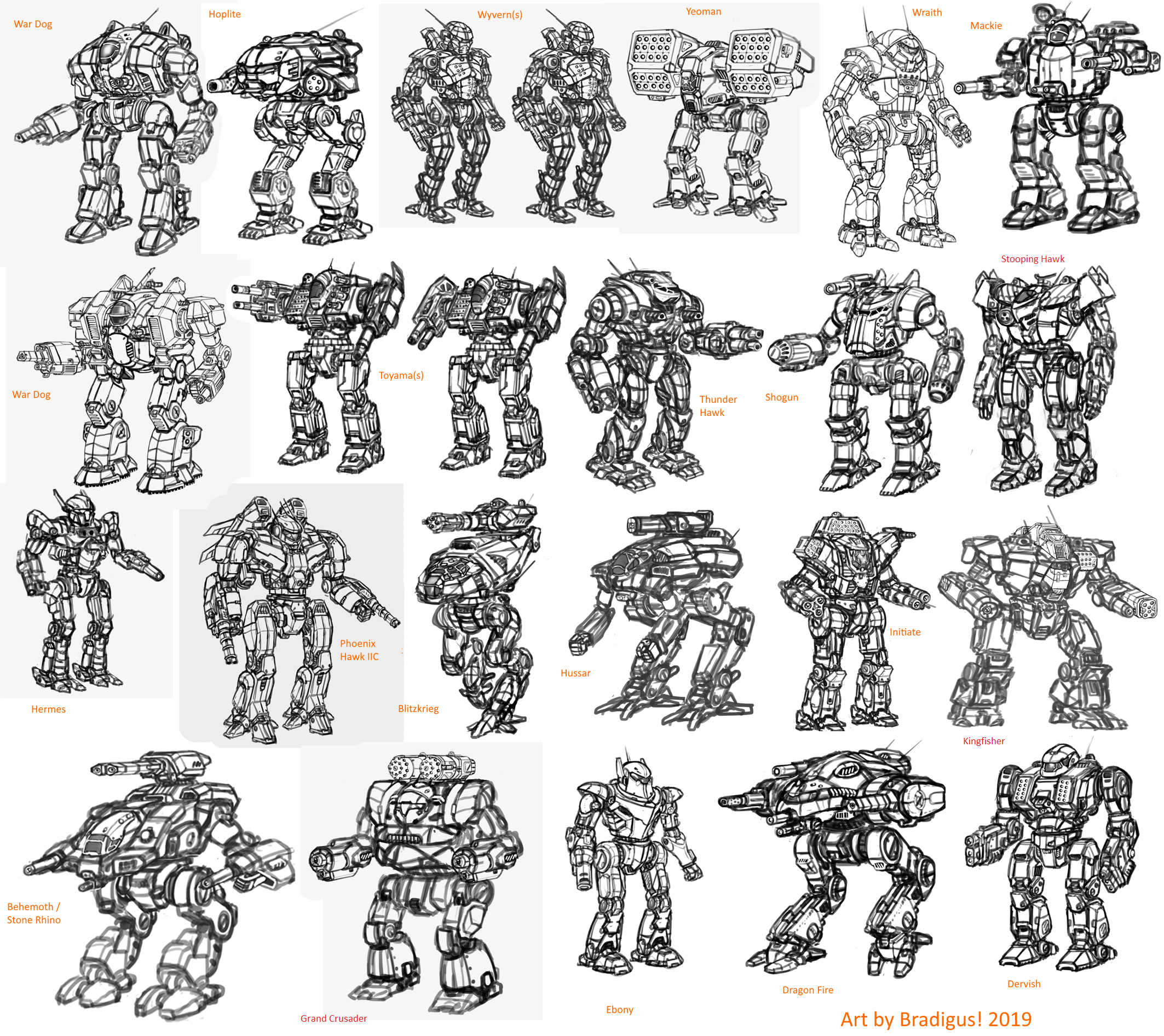 War Dog

Hoplite

Wyvern(s)

Yeoman

Wraith

Mackie

Stooping Hawk

War Dog

Toyama(s)

Thunder Hawk

Shogun

Hermes

Phoenix Hawk IIC

Blitzkrieg

Hussar

Initiate

Kingfisher

Behemoth / Stone Rhino

Grand Crusader

Ebony

Dragon Fire

Dervish

Art by Bradigus! 2019