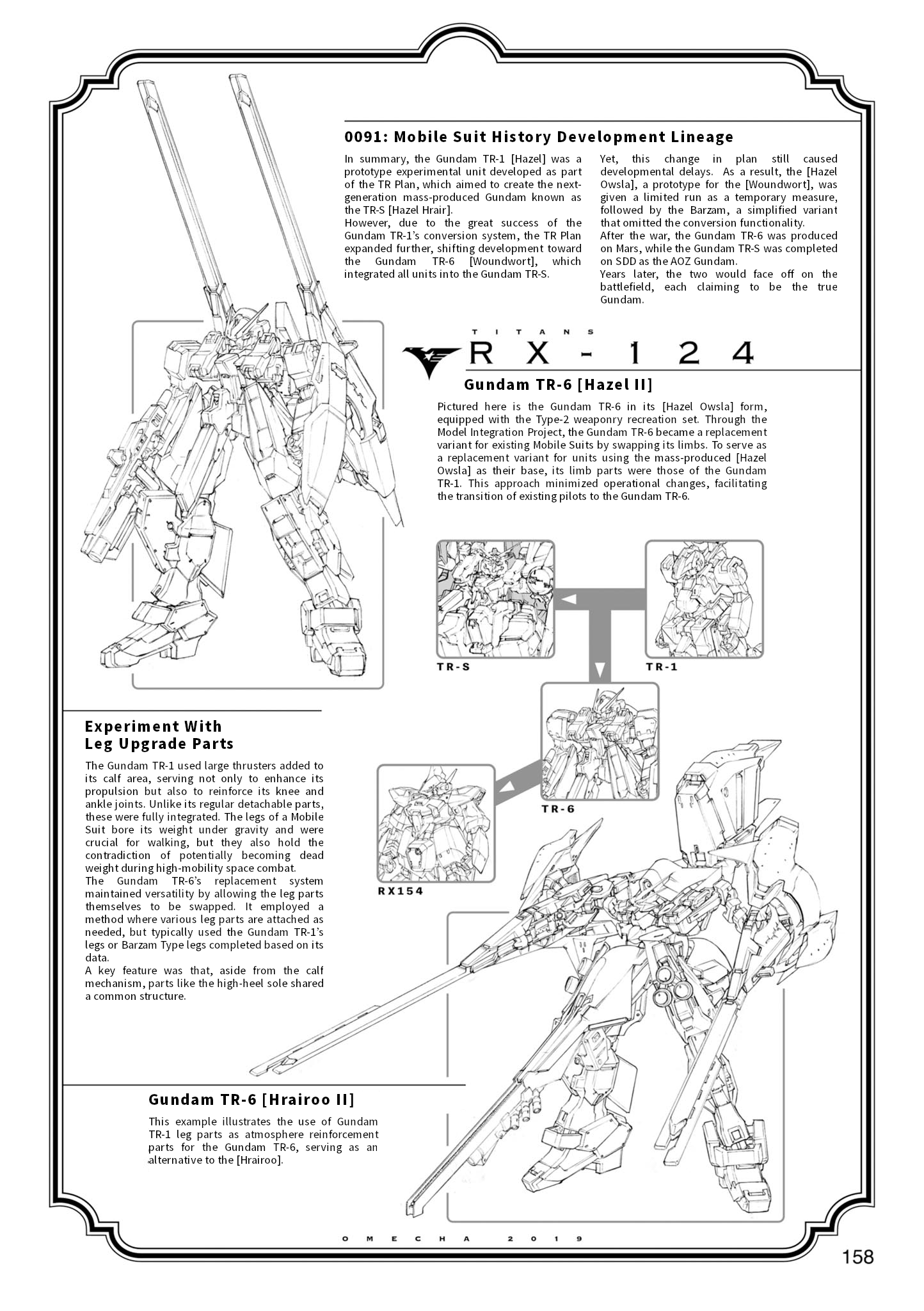 0091: Mobile Suit History Development Lineage

In summary, the Gundam TR-1 [Hazel] was a prototype experimental unit developed as part of the TR Plan, which aimed to create the next-generation mass-produced Gundam known as the TR-S [Hazel Hrair].
However, due to the great success of the Gundam TR-1's conversion system, the TR Plan expanded further, shifting development toward the Gundam TR-6 [Woundwort], which integrated all units into the Gundam TR-S.

Yet, this change in plan still caused developmental delays. As a result, the [Hazel Owsla], a prototype for the [Woundwort], was given a limited run as a temporary measure, followed by the Barzam, a simplified variant that omitted the conversion functionality.
After the war, the Gundam TR-6 was produced on Mars, while the Gundam TR-S was completed on SDD as the AOZ Gundam.
Years later, the two would face off on the battlefield, each claiming to be the true Gundam.

TITANS
RX-124

Gundam TR-6 [Hazel II]

Pictured here is the Gundam TR-6 in its [Hazel Owsla] form, equipped with the Type-2 weaponry recreation set. Through the Model Integration Project, the Gundam TR-6 became a replacement variant for existing Mobile Suits by swapping its limbs. To serve as a replacement variant for units using the mass-produced [Hazel Owsla] as their base, its limb parts were those of the Gundam TR-1. This approach minimized operational changes, facilitating the transition of existing pilots to the Gundam TR-6.

TR-S

TR-1

TR-6

RX154

Experiment With Leg Upgrade Parts

The Gundam TR-1 used large thrusters added to its calf area, serving not only to enhance its propulsion but also to reinforce its knee and ankle joints. Unlike its regular detachable parts, these were fully integrated. The legs of a Mobile Suit bore its weight under gravity and were crucial for walking, but they also hold the contradiction of potentially becoming dead weight during high-mobility space combat.
The Gundam TR-6's replacement system maintained versatility by allowing the leg parts themselves to be swapped. It employed a method where various leg parts are attached as needed, but typically used the Gundam TR-1's legs or Barzam Type legs completed based on its data.
A key feature was that, aside from the calf mechanism, parts like the high-heel sole shared a common structure.

Gundam TR-6 [Hrairoo II]

This example illustrates the use of Gundam TR-1 leg parts as atmosphere reinforcement parts for the Gundam TR-6, serving as an alternative to the [Hrairoo].

OMECHA 2019

158