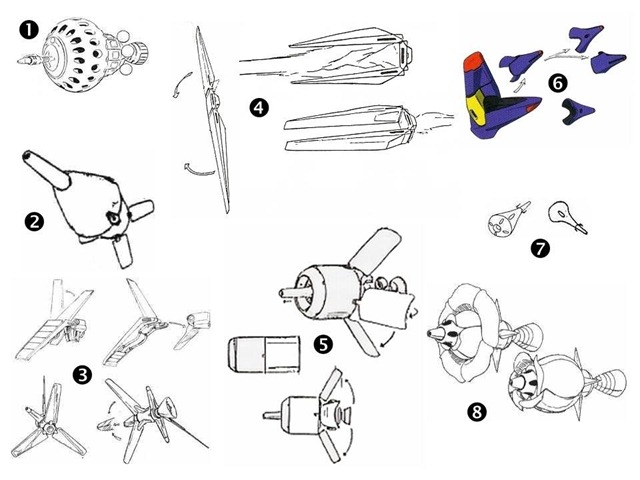 1

2

3

4

5

6

7

8