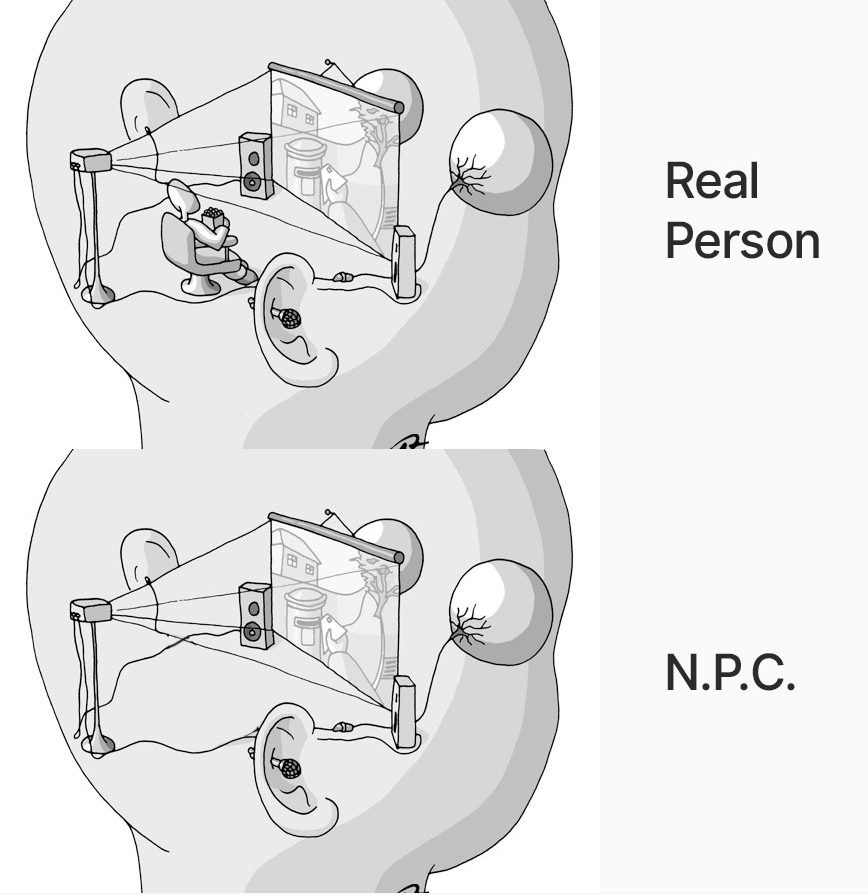 Real Person

N.P.C.