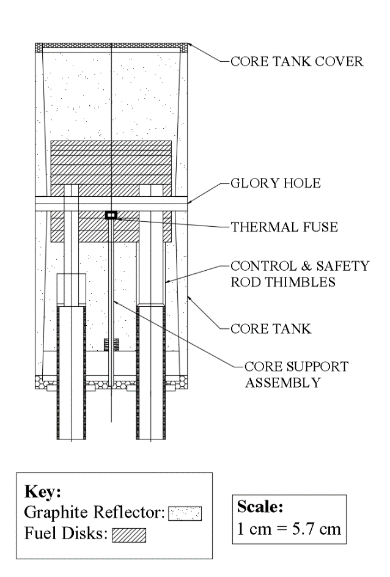 CORE TANK COVER

GLORY HOLE

THERMAL FUSE

CONTROL & SAFETY ROD THIMBLES

CORE TANK

CORE SUPPORT ASSEMBLY

Key:
Graphite Reflector:
Fuel Disks:

Scale:
1 cm = 5.7 cm