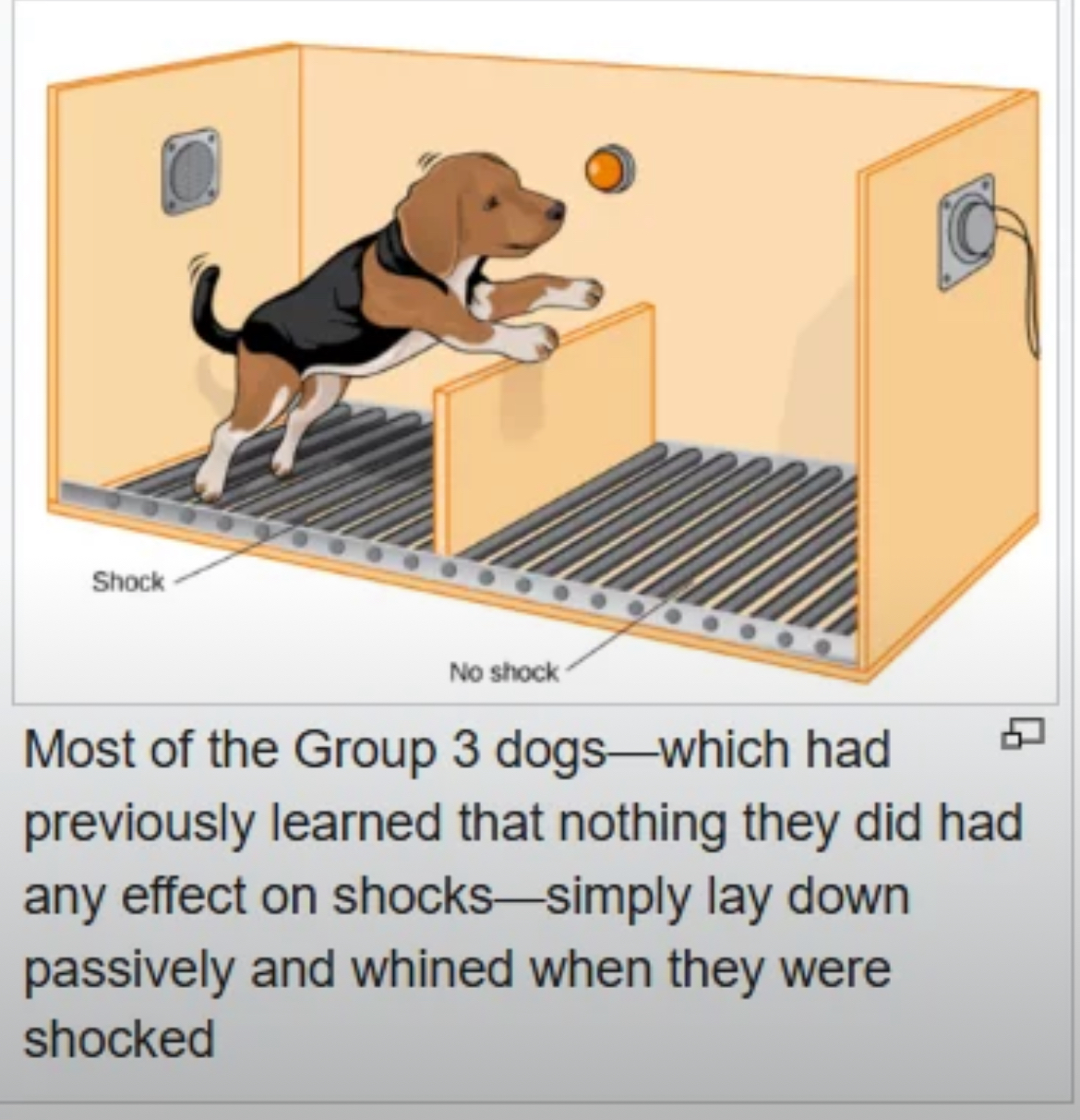 Shock

No shock

Most of the Group 3 dogs—which had previously learned that nothing they did had any effect on shocks—simply lay down passively and whined when they were shocked