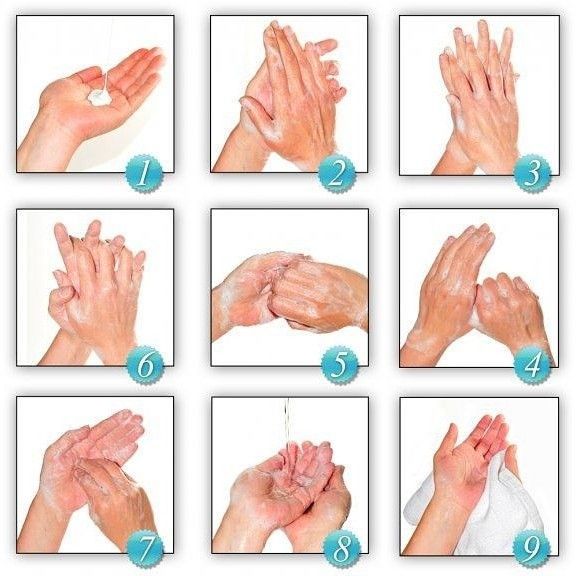 1
2
3
6
5
4
7
8
9