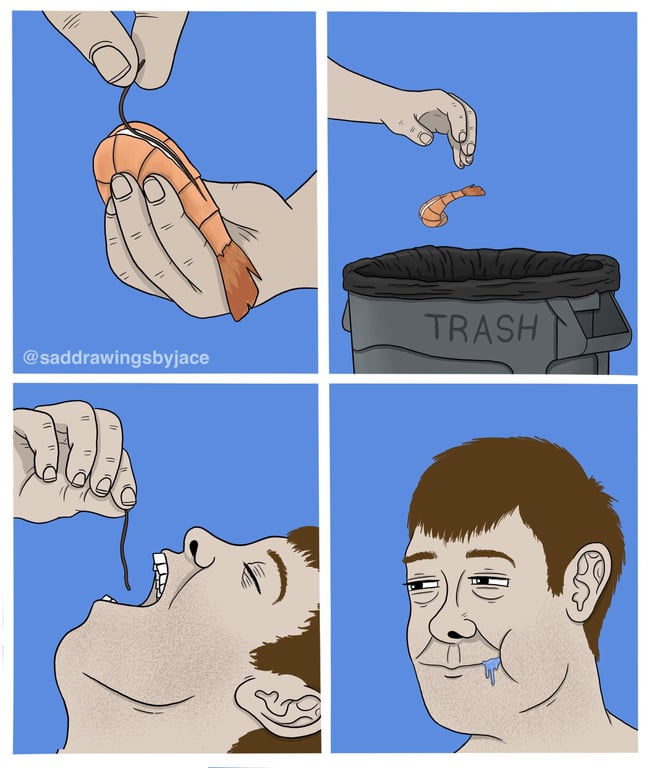 @saddrawingsbyjace

TRASH