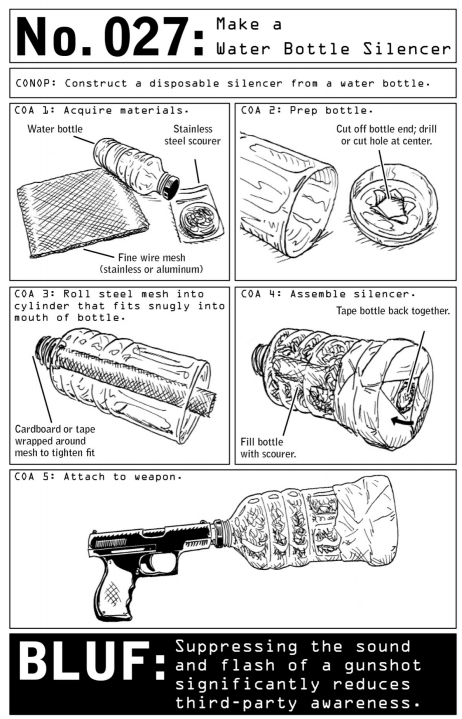 No. 027: Make a Water Bottle Silencer

CONOP: Construct a disposable silencer from a water bottle.

COA 1: Acquire materials.

Water bottle

Stainless steel scourer

Fine wire mesh (stainless or aluminum)

COA 2: Prep bottle.

Cut off bottle end; drill or cut hole at center.

COA 3: Roll steel mesh into cylinder that fits snugly into mouth of bottle.

Cardboard or tape wrapped around mesh to tighten fit

COA 4: Assemble silencer.

Tape bottle back together.

Fill bottle with scourer.

COA 5: Attach to weapon.

BLUF: Suppressing the sound and flash of a gunshot significantly reduces third-party awareness.