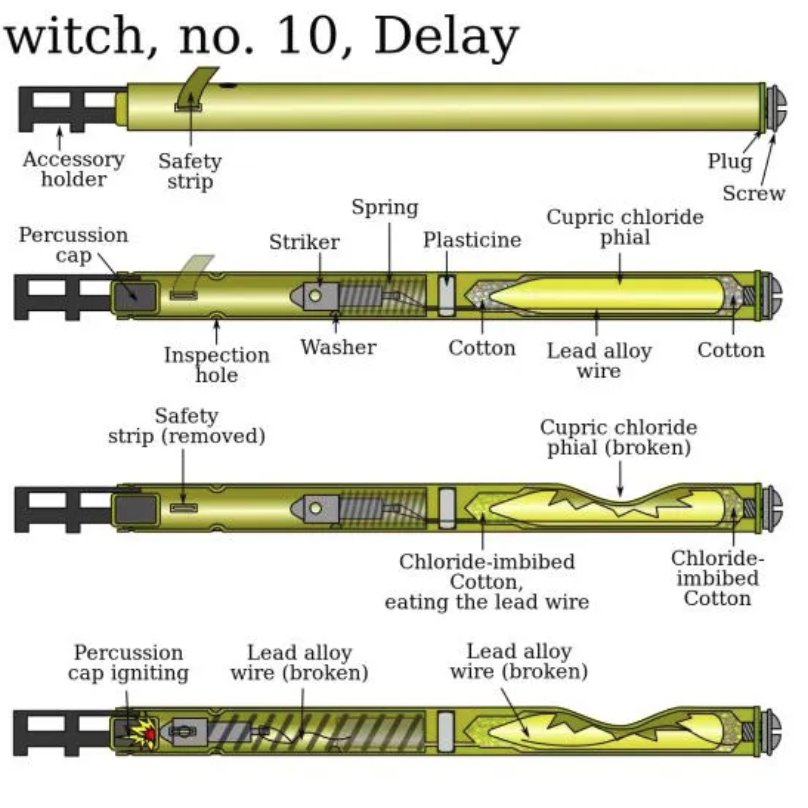 witch, no. 10, Delay

Accessory holder
Safety strip
Plug
Screw

Percussion cap
Striker
Spring
Plasticine
Cupric chloride phial
Inspection hole
Washer
Cotton
Lead alloy wire
Cotton

Safety strip (removed)
Cupric chloride phial (broken)
Chloride-imbibed Cotton, eating the lead wire
Chloride-imbibed Cotton

Percussion cap igniting
Lead alloy wire (broken)
Lead alloy wire (broken)