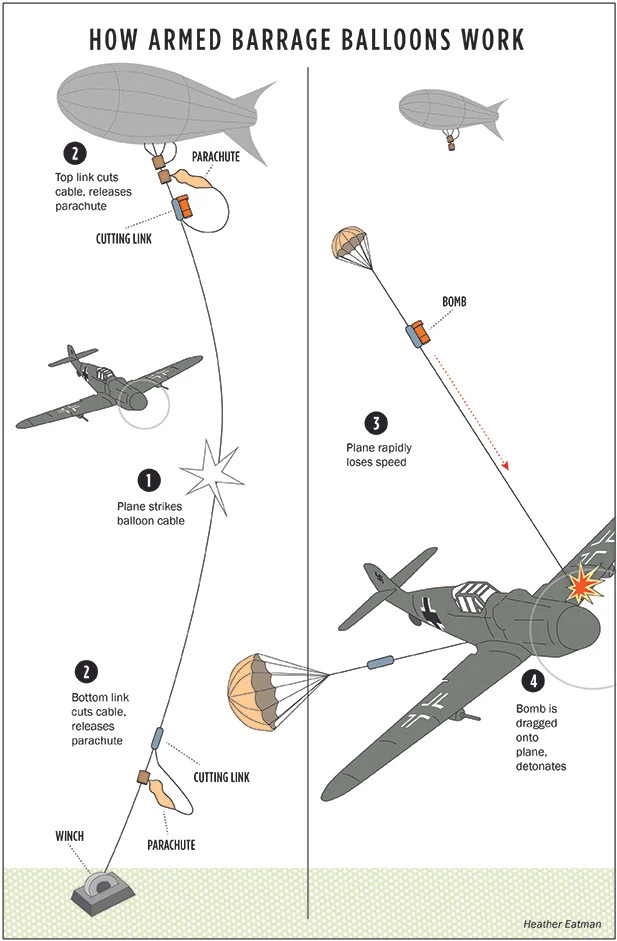 HOW ARMED BARRAGE BALLOONS WORK

2
Top link cuts cable, releases parachute

PARACHUTE

CUTTING LINK

1
Plane strikes balloon cable

2
Bottom link cuts cable, releases parachute

CUTTING LINK

PARACHUTE

WINCH

BOMB

3
Plane rapidly loses speed

4
Bomb is dragged onto plane, detonates

Heather Eatman