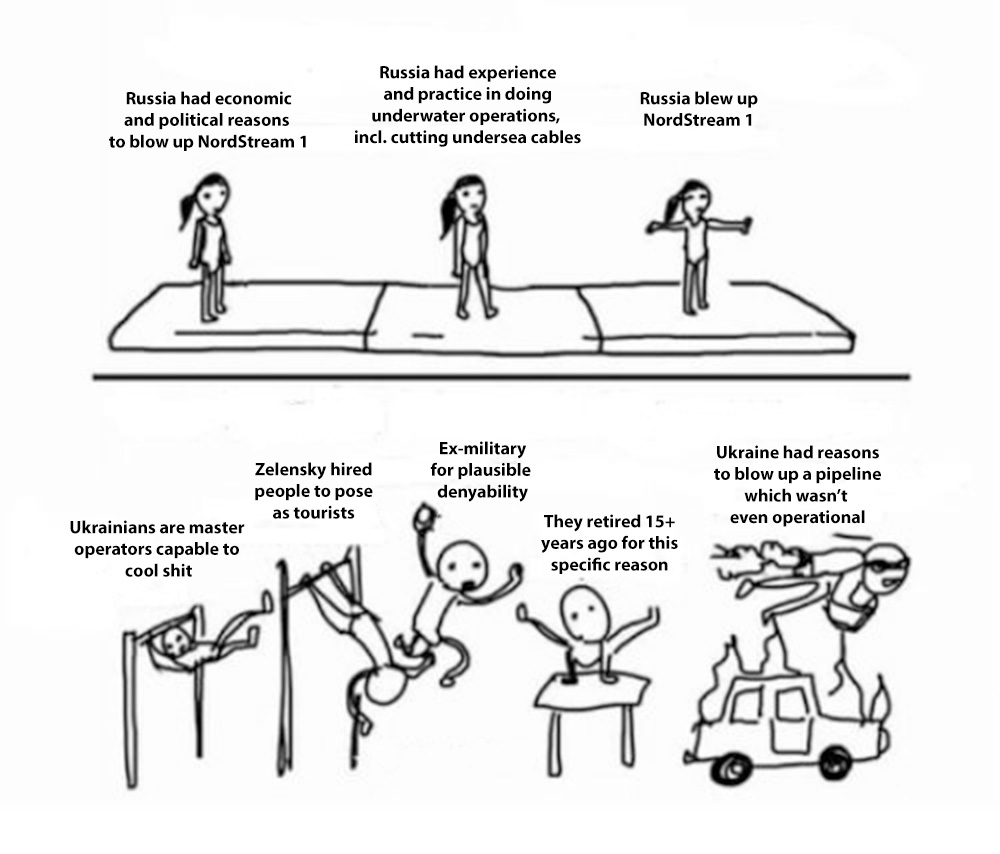 Russia had economic and political reasons to blow up NordStream 1

Russia had experience and practice in doing underwater operations, incl. cutting undersea cables

Russia blew up NordStream 1

Ukrainians are master operators capable to cool shit

Zelensky hired people to pose as tourists

Ex-military for plausible denyability

They retired 15+ years ago for this specific reason

Ukraine had reasons to blow up a pipeline which wasn't even operational