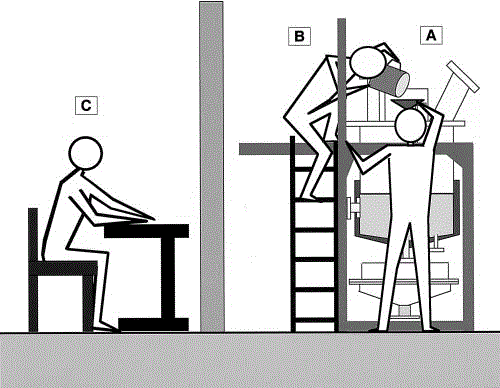 B
A
C