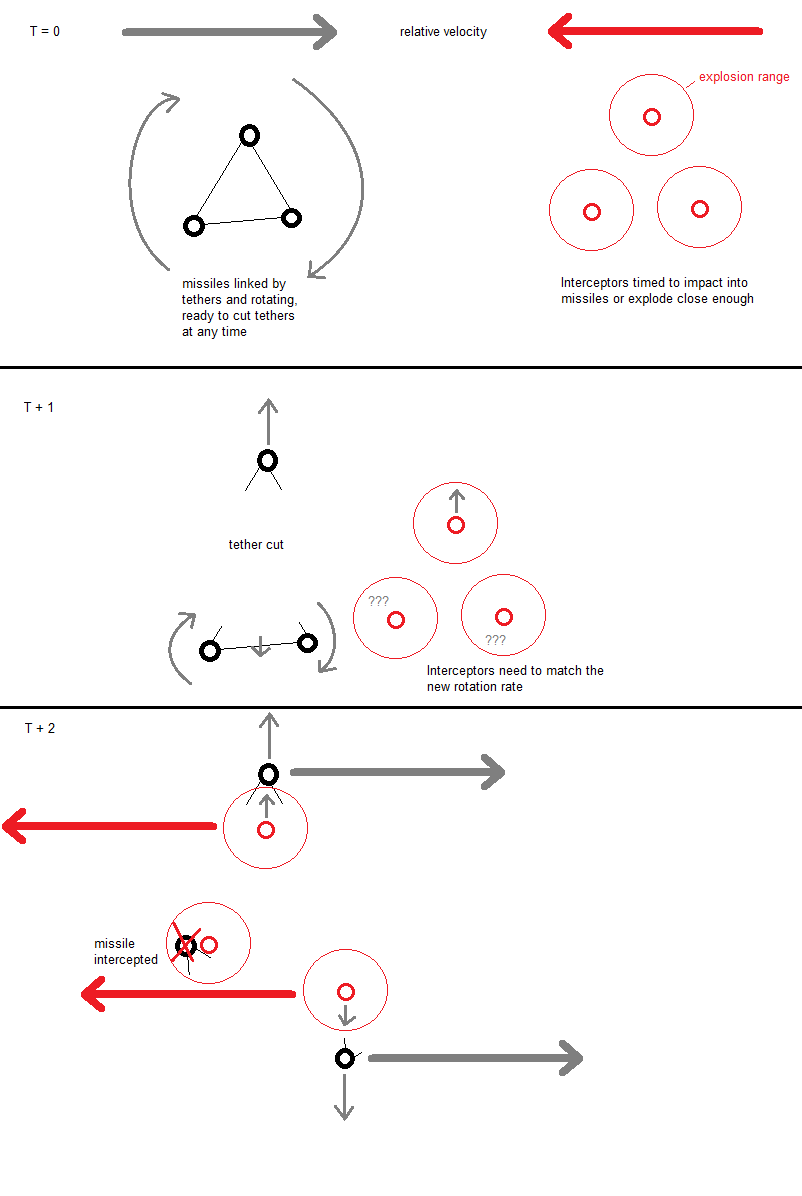 T = 0

relative velocity

explosion range

missiles linked by tethers and rotating, ready to cut tethers at any time

Interceptors timed to impact into missiles or explode close enough

T + 1

tether cut

???

???

Interceptors need to match the new rotation rate

T + 2

missile intercepted