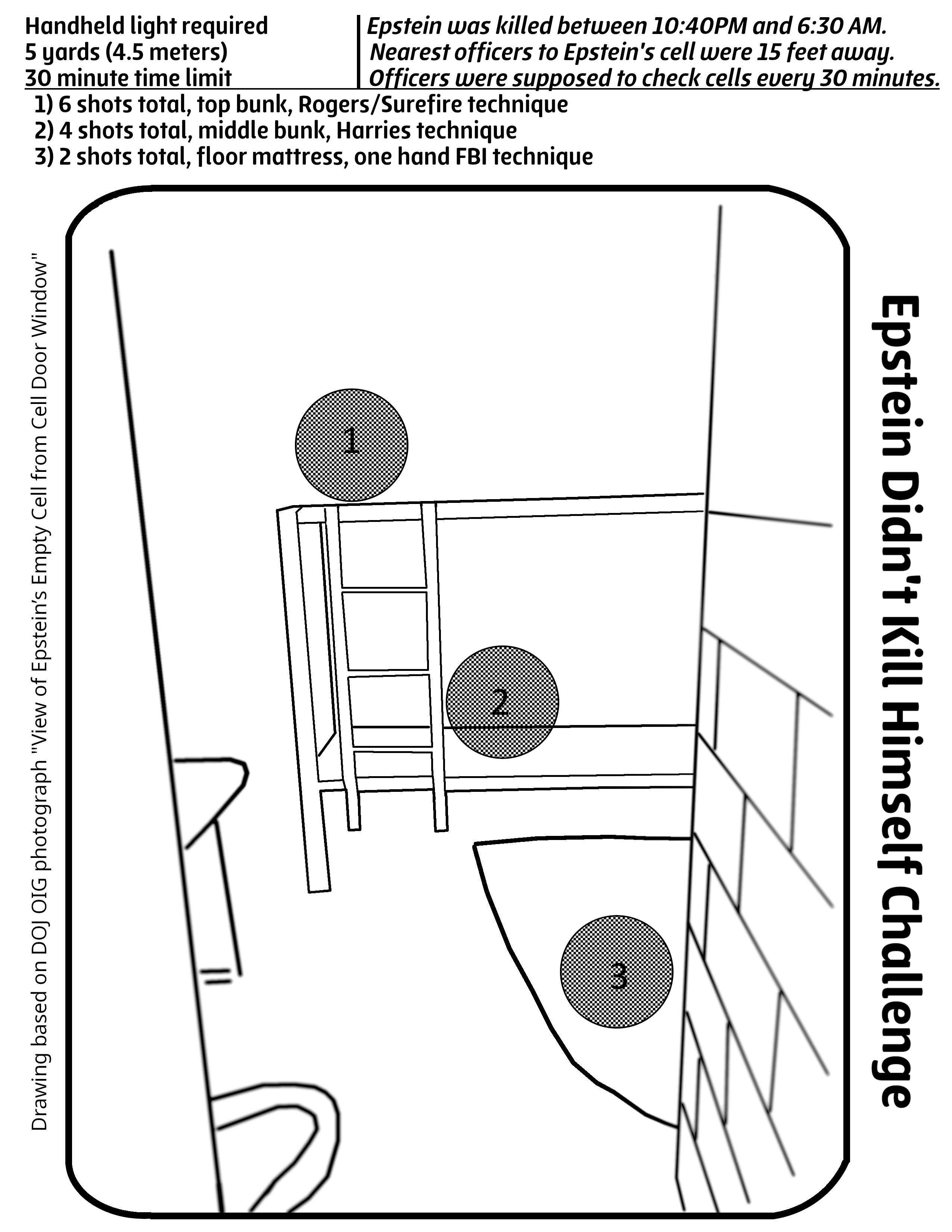 Handheld light required
5 yards (4.5 meters)
30 minute time limit

Epstein was killed between 10:40PM and 6:30 AM.
Nearest officers to Epstein's cell were 15 feet away.
Officers were supposed to check cells every 30 minutes.

1) 6 shots total, top bunk, Rogers/Surefire technique
2) 4 shots total, middle bunk, Harries technique
3) 2 shots total, floor mattress, one hand FBI technique

Drawing based on DOJ OIG photograph "View of Epstein's Empty Cell from Cell Door Window"

1

2

3

Epstein Didn't Kill Himself Challenge