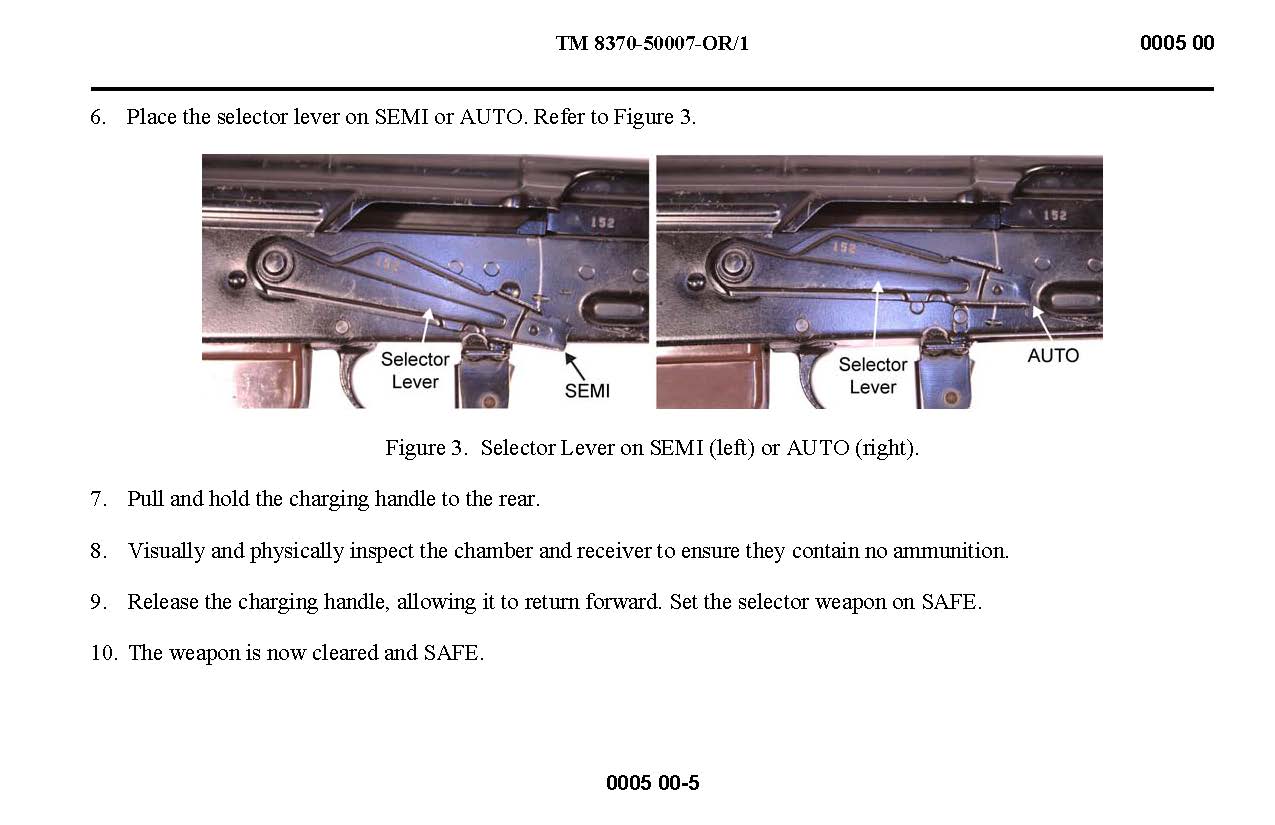 TM 8370-50007-OR/1 0005 00

6. Place the selector lever on SEMI or AUTO. Refer to Figure 3.

152
152
Selector Lever
SEMI

152
152
Selector Lever
AUTO

Figure 3. Selector Lever on SEMI (left) or AUTO (right).

7. Pull and hold the charging handle to the rear.

8. Visually and physically inspect the chamber and receiver to ensure they contain no ammunition.

9. Release the charging handle, allowing it to return forward. Set the selector weapon on SAFE.

10. The weapon is now cleared and SAFE.

0005 00-5