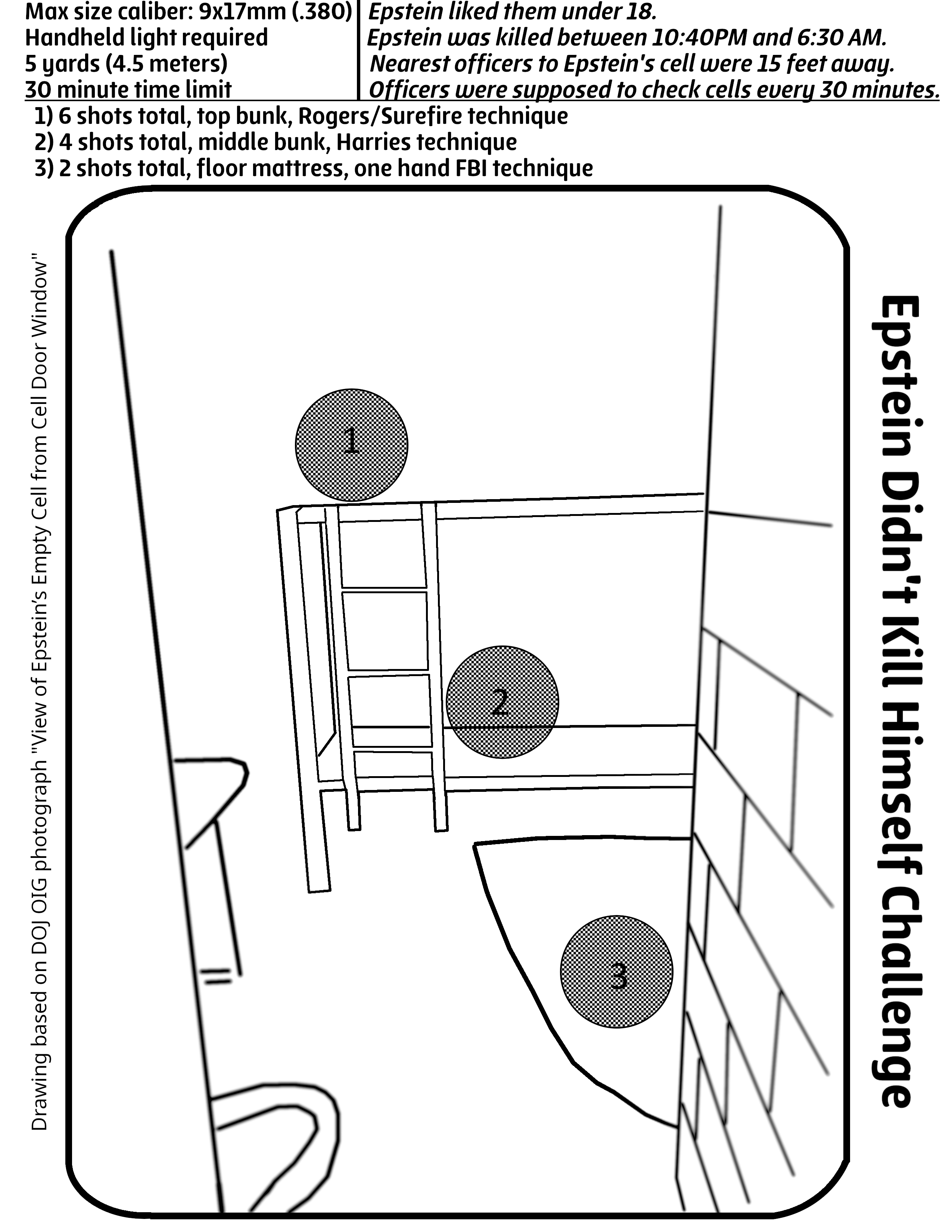 Max size caliber: 9x17mm (.380)
Handheld light required
5 yards (4.5 meters)
30 minute time limit

Epstein liked them under 18.
Epstein was killed between 10:40PM and 6:30 AM.
Nearest officers to Epstein's cell were 15 feet away.
Officers were supposed to check cells every 30 minutes.

1) 6 shots total, top bunk, Rogers/Surefire technique
2) 4 shots total, middle bunk, Harries technique
3) 2 shots total, floor mattress, one hand FBI technique

Drawing based on DOJ OIG photograph "View of Epstein's Empty Cell from Cell Door Window"

1

2

3

Epstein Didn't Kill Himself Challenge