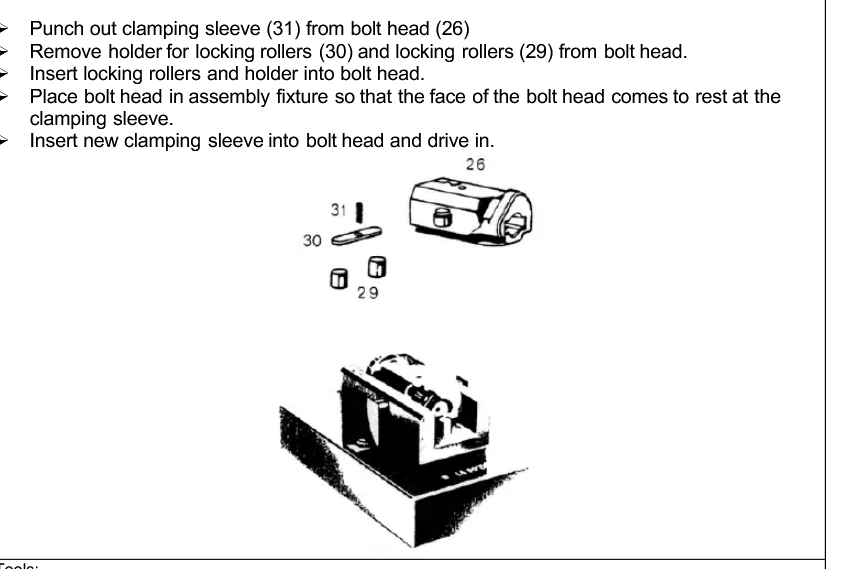 ➢ Punch out clamping sleeve (31) from bolt head (26)
➢ Remove holder for locking rollers (30) and locking rollers (29) from bolt head.
➢ Insert locking rollers and holder into bolt head.
➢ Place bolt head in assembly fixture so that the face of the bolt head comes to rest at the clamping sleeve.
➢ Insert new clamping sleeve into bolt head and drive in.

26
31
30
29

Tools: