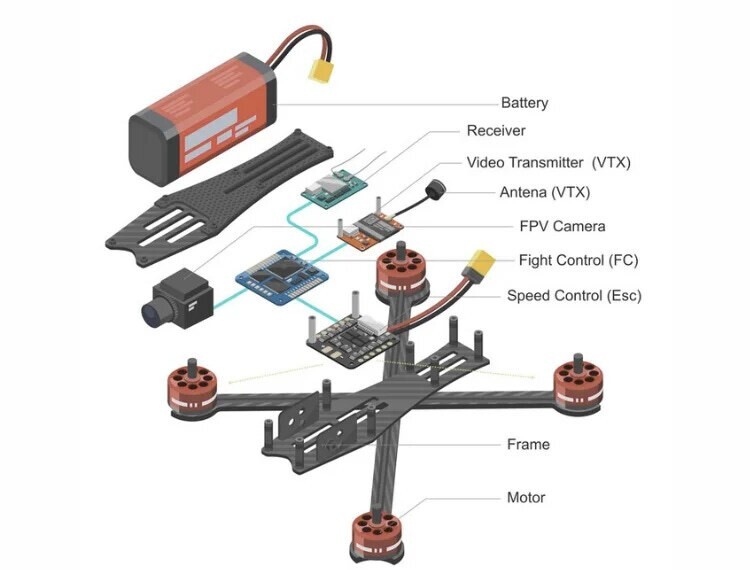 Battery
Receiver
Video Transmitter (VTX)
Antena (VTX)
FPV Camera
Fight Control (FC)
Speed Control (Esc)
Frame
Motor