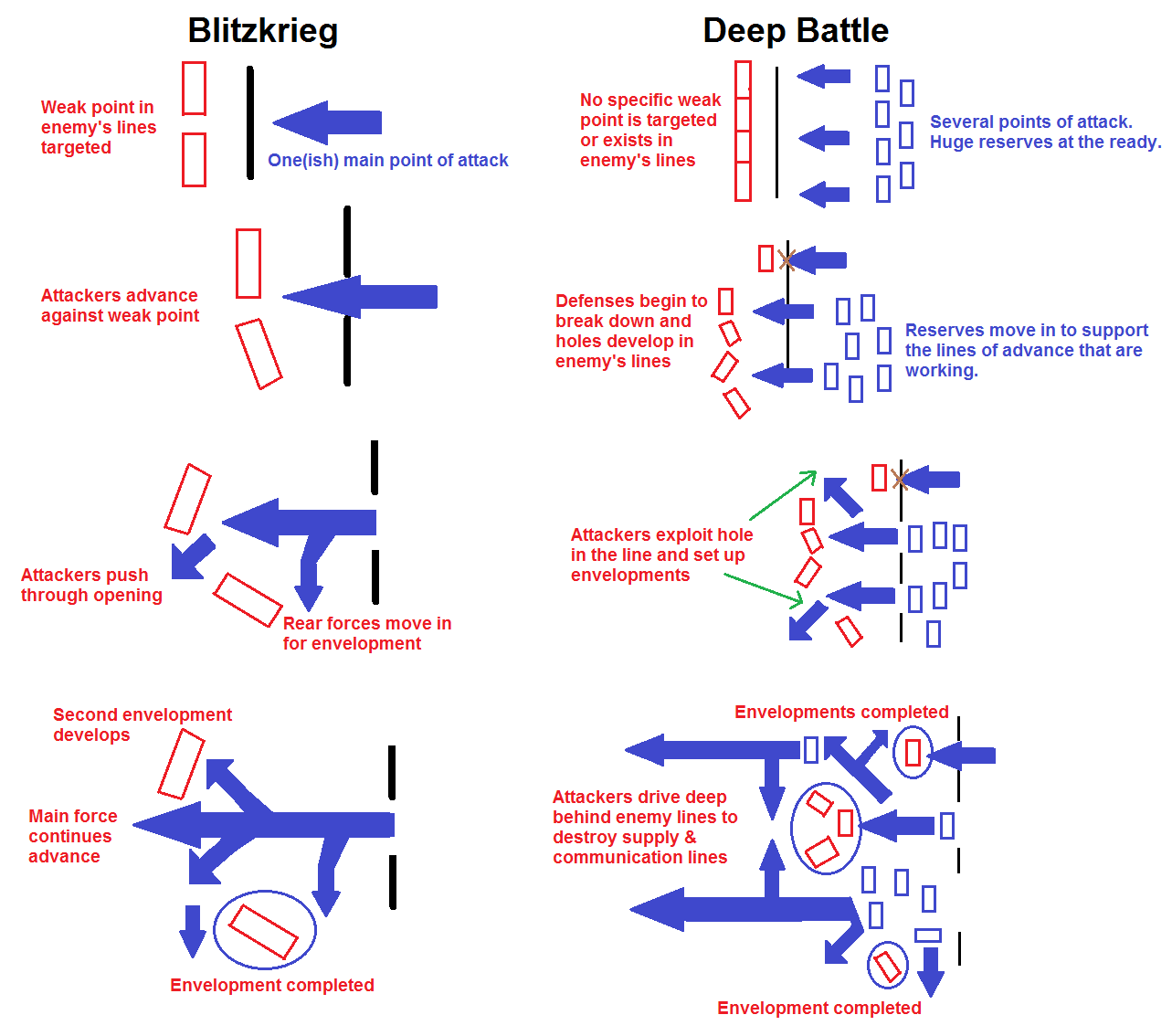 Blitzkrieg

Weak point in enemy's lines targeted

One(ish) main point of attack

Attackers advance against weak point

Attackers push through opening

Rear forces move in for envelopment

Second envelopment develops

Main force continues advance

Envelopment completed

Deep Battle

No specific weak point is targeted or exists in enemy's lines

Several points of attack. Huge reserves at the ready.

Defenses begin to break down and holes develop in enemy's lines

Reserves move in to support the lines of advance that are working.

Attackers exploit hole in the line and set up envelopments

Envelopments completed

Attackers drive deep behind enemy lines to destroy supply & communication lines

Envelopment completed