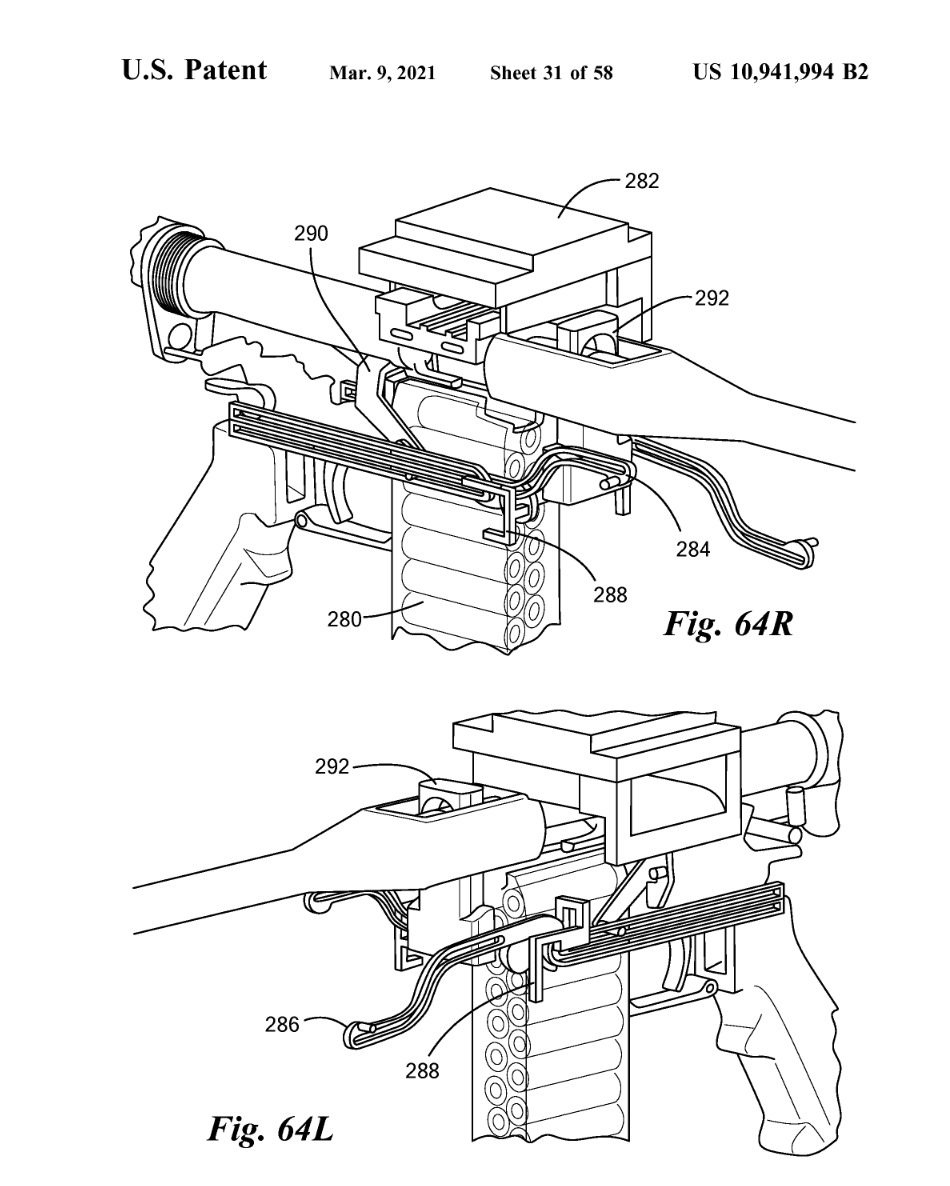 U.S. Patent Mar. 9, 2021 Sheet 31 of 58 US 10,941,994 B2

282
290
292
284
288
280
Fig. 64R

292
286
288
Fig. 64L