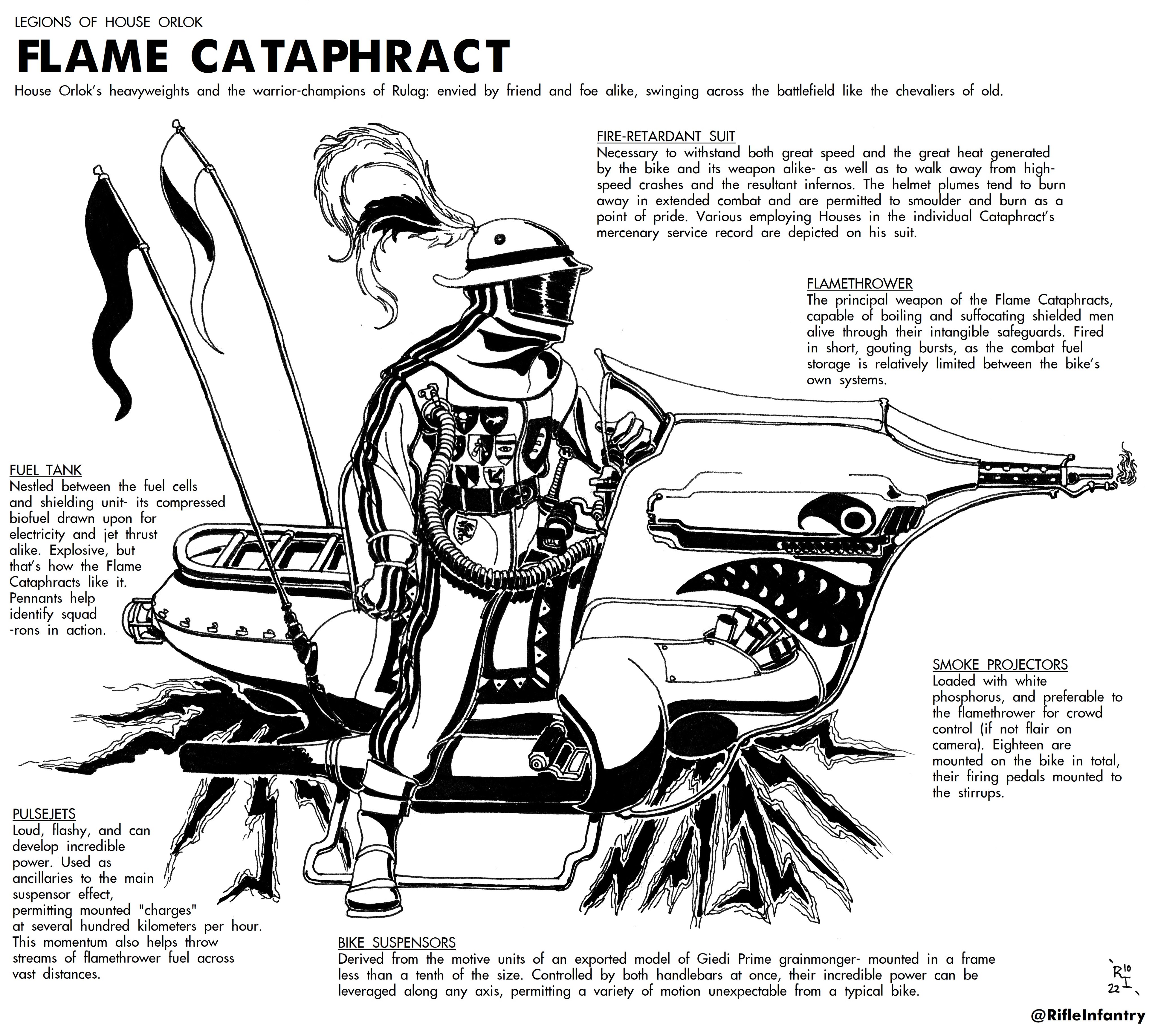 LEGIONS OF HOUSE ORLOK

FLAME CATAPHRACT

House Orlok's heavyweights and the warrior-champions of Rulag: envied by friend and foe alike, swinging across the battlefield like the chevaliers of old.

FIRE-RETARDANT SUIT
Necessary to withstand both great speed and the great heat generated by the bike and its weapon alike- as well as to walk away from high-speed crashes and the resultant infernos. The helmet plumes tend to burn away in extended combat and are permitted to smoulder and burn as a point of pride. Various employing Houses in the individual Cataphract's mercenary service record are depicted on his suit.

FLAMETHROWER
The principal weapon of the Flame Cataphracts, capable of boiling and suffocating shielded men alive through their intangible safeguards. Fired in short, gouting bursts, as the combat fuel storage is relatively limited between the bike's own systems.

FUEL TANK
Nestled between the fuel cells and shielding unit- its compressed biofuel drawn upon for electricity and jet thrust alike. Explosive, but that's how the Flame Cataphracts like it. Pennants help identify squad -rons in action.

SMOKE PROJECTORS
Loaded with white phosphorus, and preferable to the flamethrower for crowd control (if not flair on camera). Eighteen are mounted on the bike in total, their firing pedals mounted to the stirrups.

PULSEJETS
Loud, flashy, and can develop incredible power. Used as ancillaries to the main suspensor effect, permitting mounted "charges" at several hundred kilometers per hour. This momentum also helps throw streams of flamethrower fuel across vast distances.

BIKE SUSPENSORS
Derived from the motive units of an exported model of Giedi Prime grainmonger- mounted in a frame less than a tenth of the size. Controlled by both handlebars at once, their incredible power can be leveraged along any axis, permitting a variety of motion unexpectable from a typical bike.

RI 10 22

@RifleInfantry